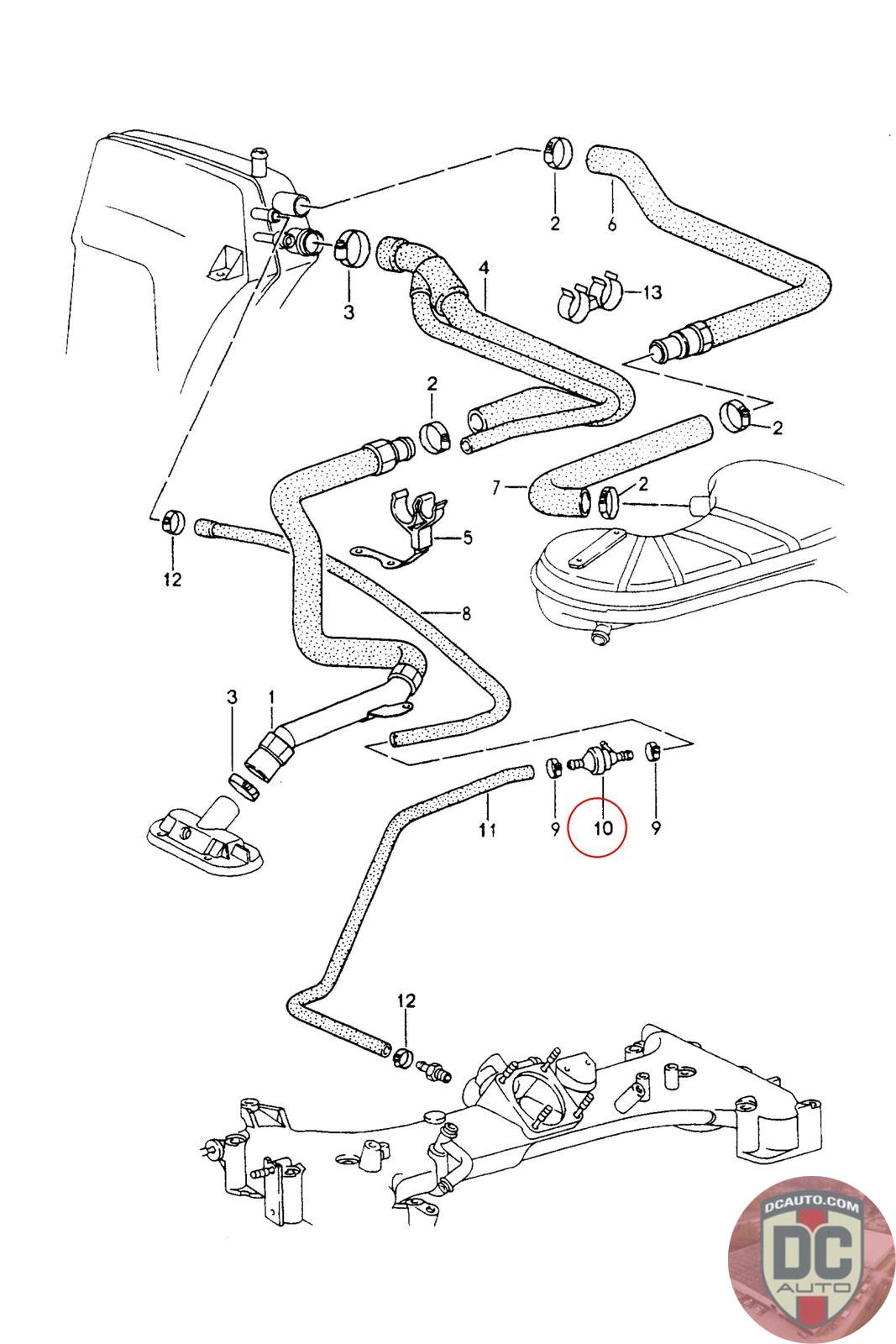 2
6
3
4
13
2
2
7
2
5
12
8
3
1
11
9
10
9
12
DCAUTO.COM
DC
AUTO