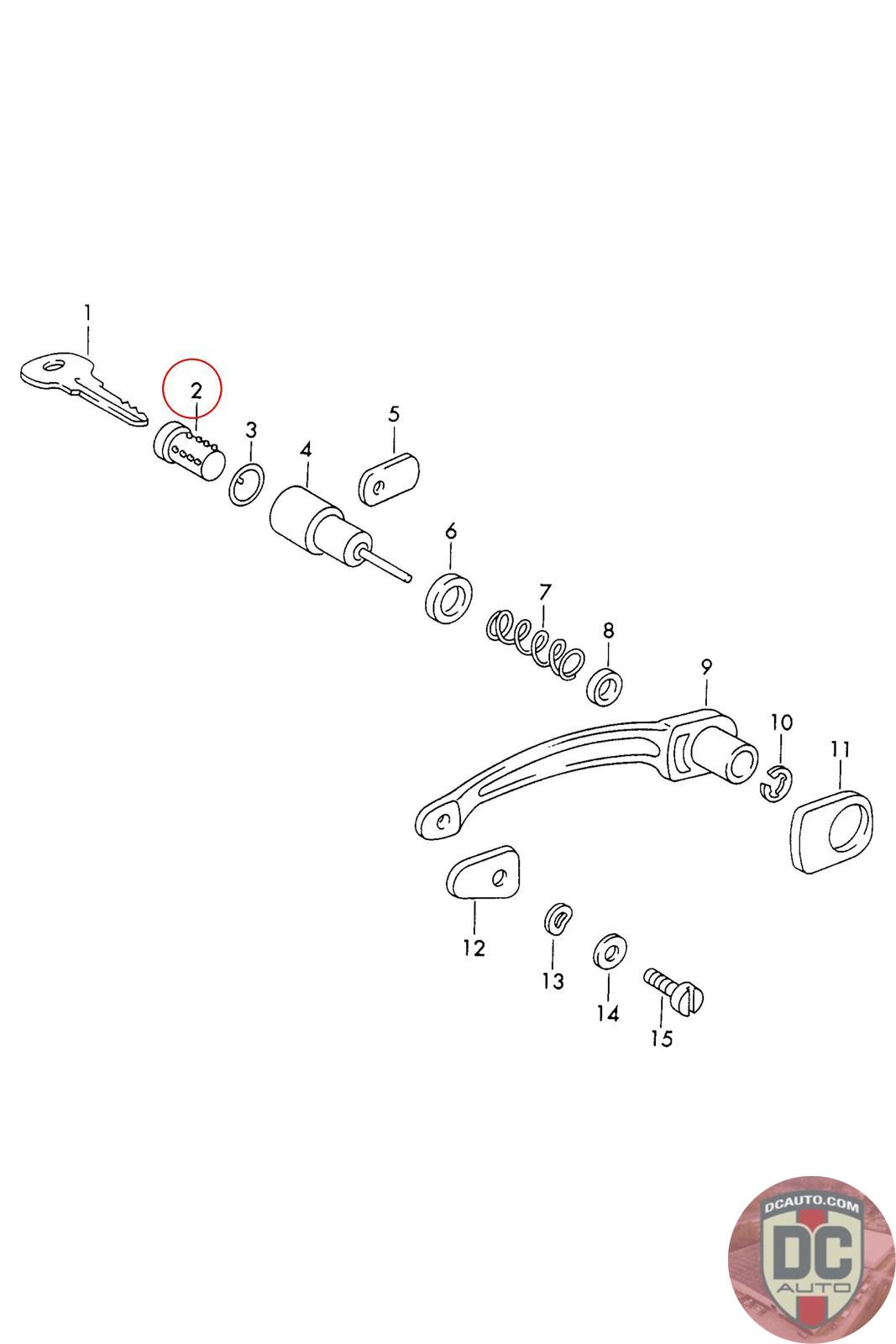 1
2
3
4
5
6
7
8
9
10
11
12
13
14
15
DCAUTO.COM
DC
AUTO