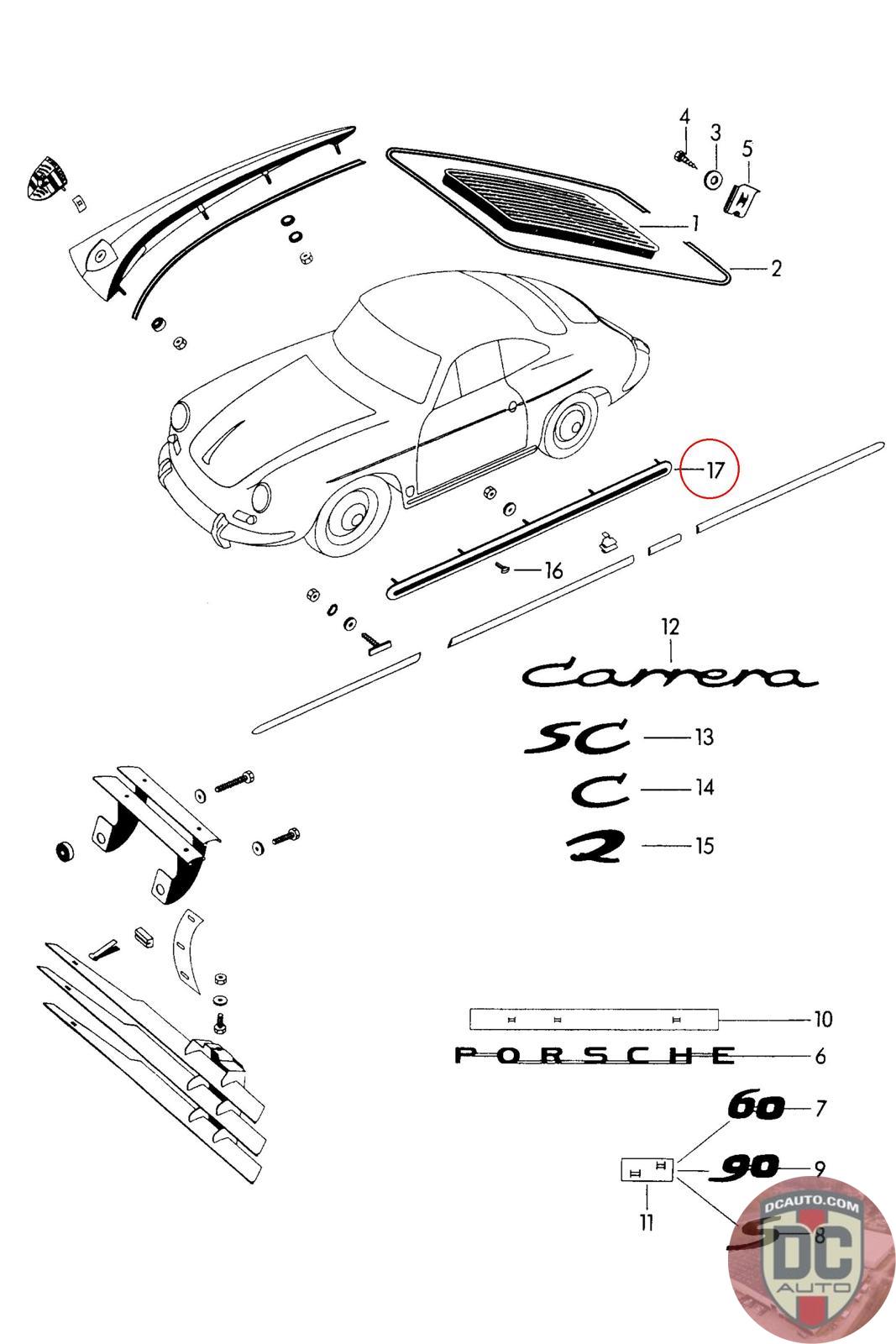 4
3
5
1
2
17
16
12
Carrera
SC
13
C
14
2
15
10
PORSCHE
6
60
7
90
9
11
S
8
DCAUTO.COM
DC
AUTO