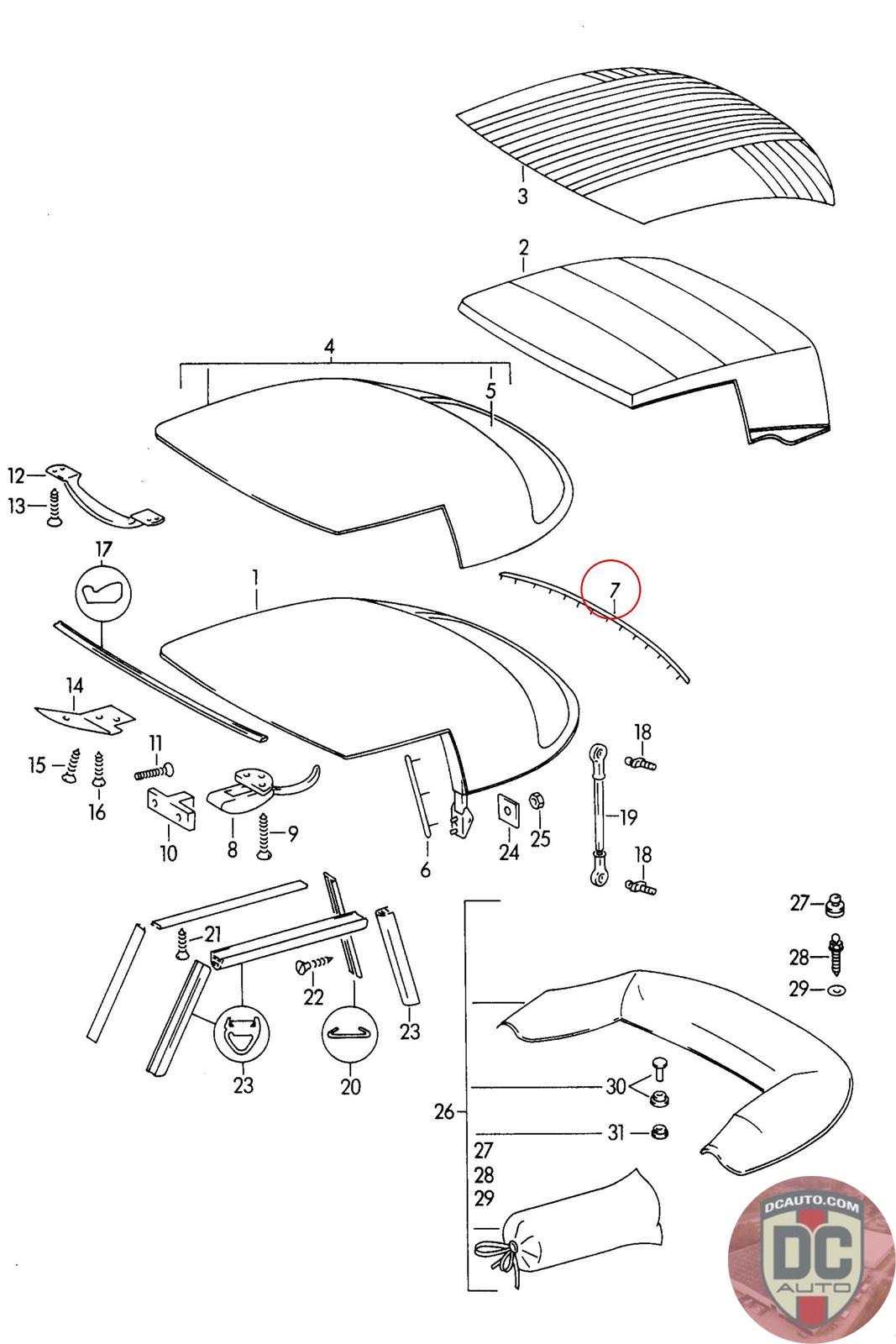 3
2
4
5
12
13
17
1
7
14
15
16
11
10
8
9
6
24
25
18
19
18
21
22
23
23
20
27
28
29
26
30
31
27
28
29
DCAUTO.COM
DC
AUTO