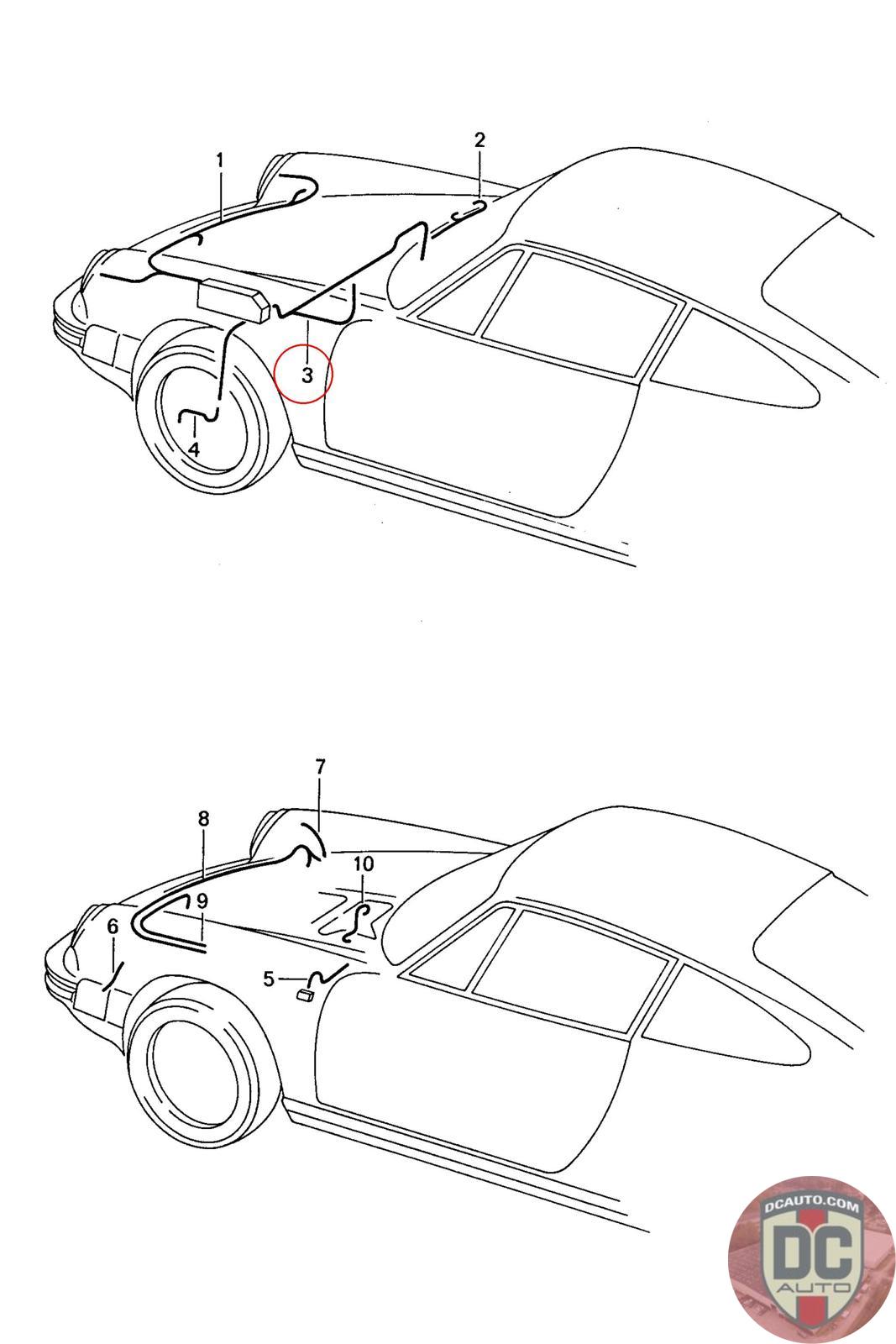 1
2
3
4
7
8
10
9
6
5
DCAUTO.COM
DC
AUTO