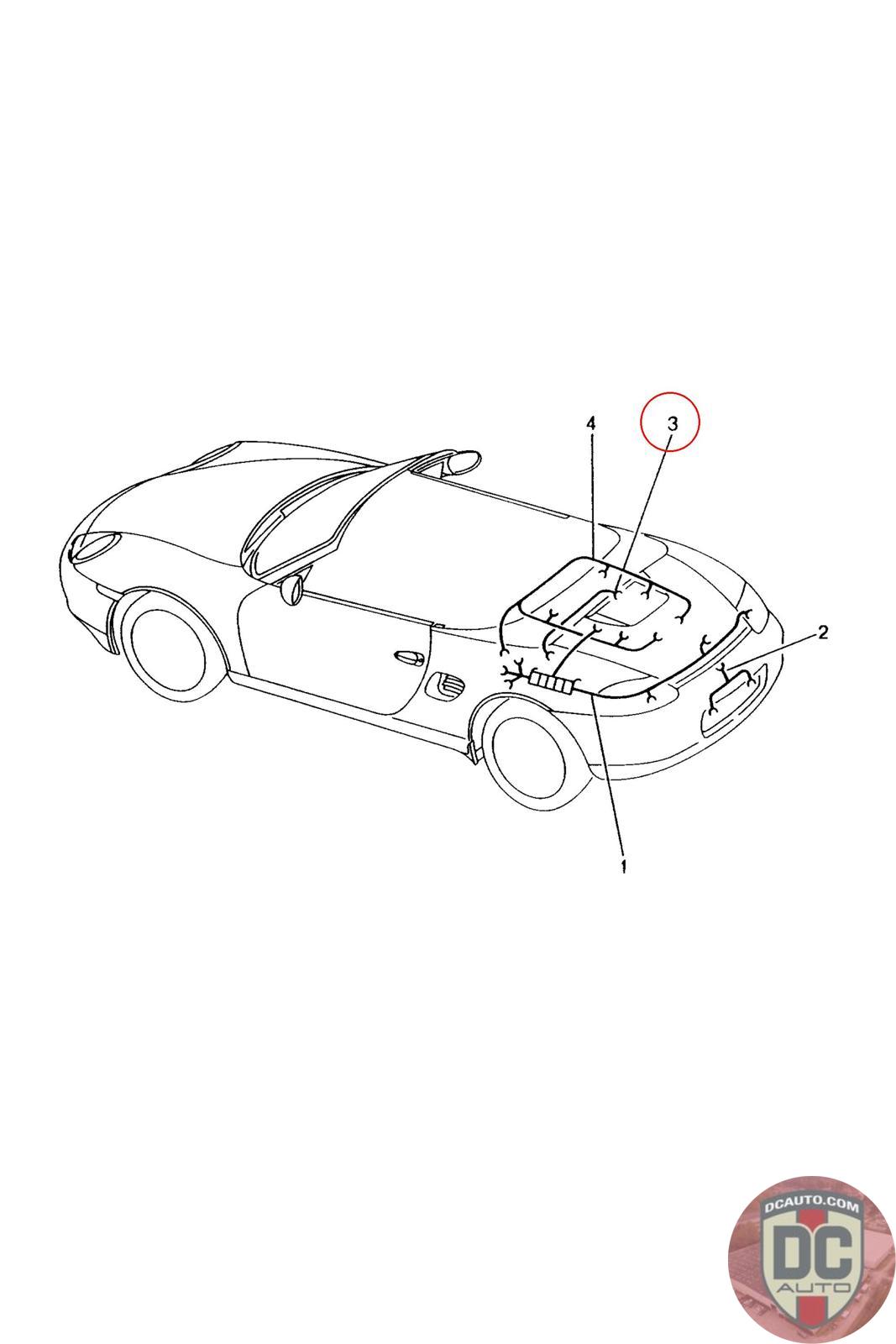 4
3
2
1
DCAUTO.COM
DC
AUTO