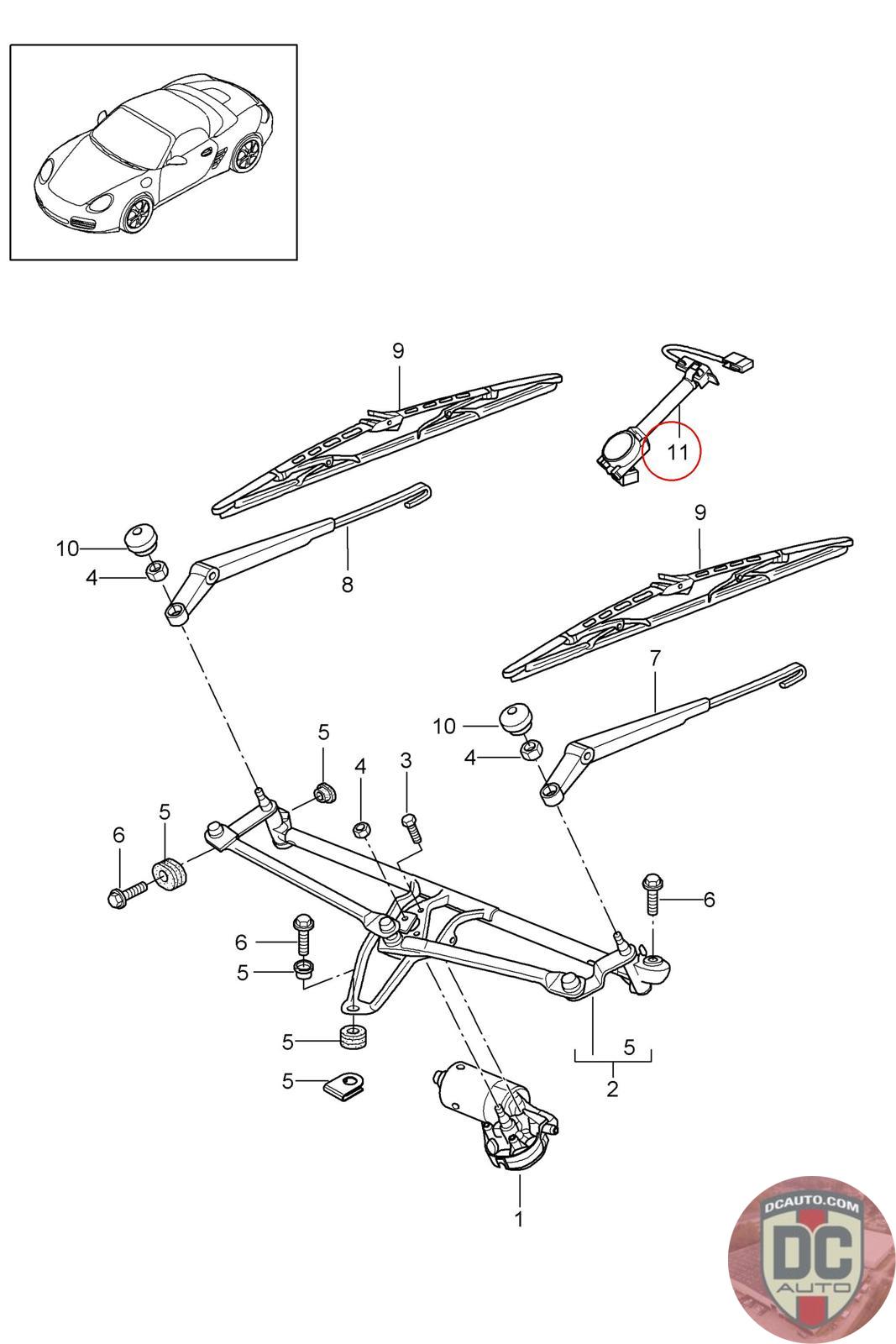 9
11
10
4
8
9
7
10
4
5
4
3
5
6
6
6
5
5
5
5
2
1
DCAUTO.COM
DC
AUTO