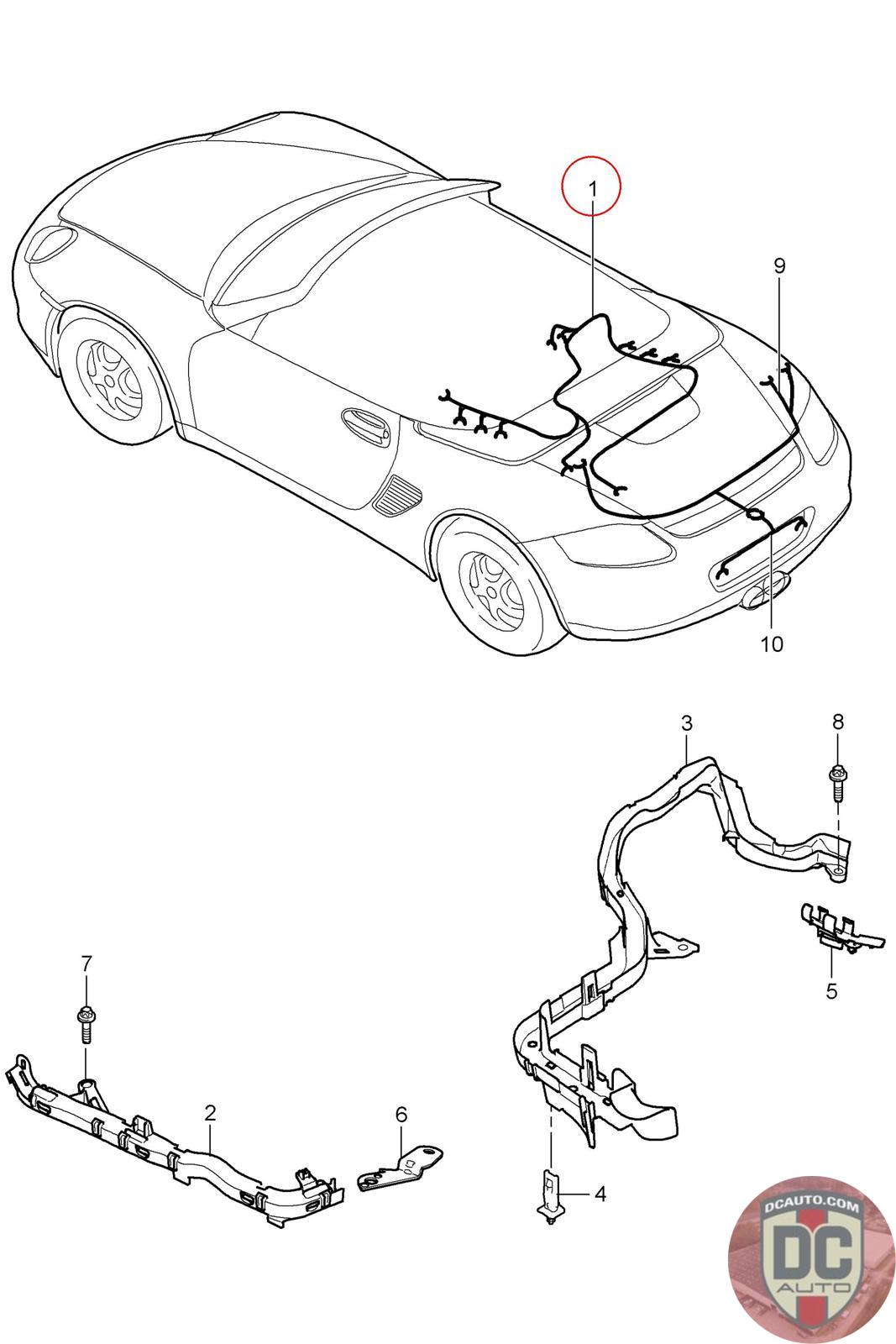 1
9
10
3
8
5
7
2
6
4
DCAUTO.COM
DC
AUTO