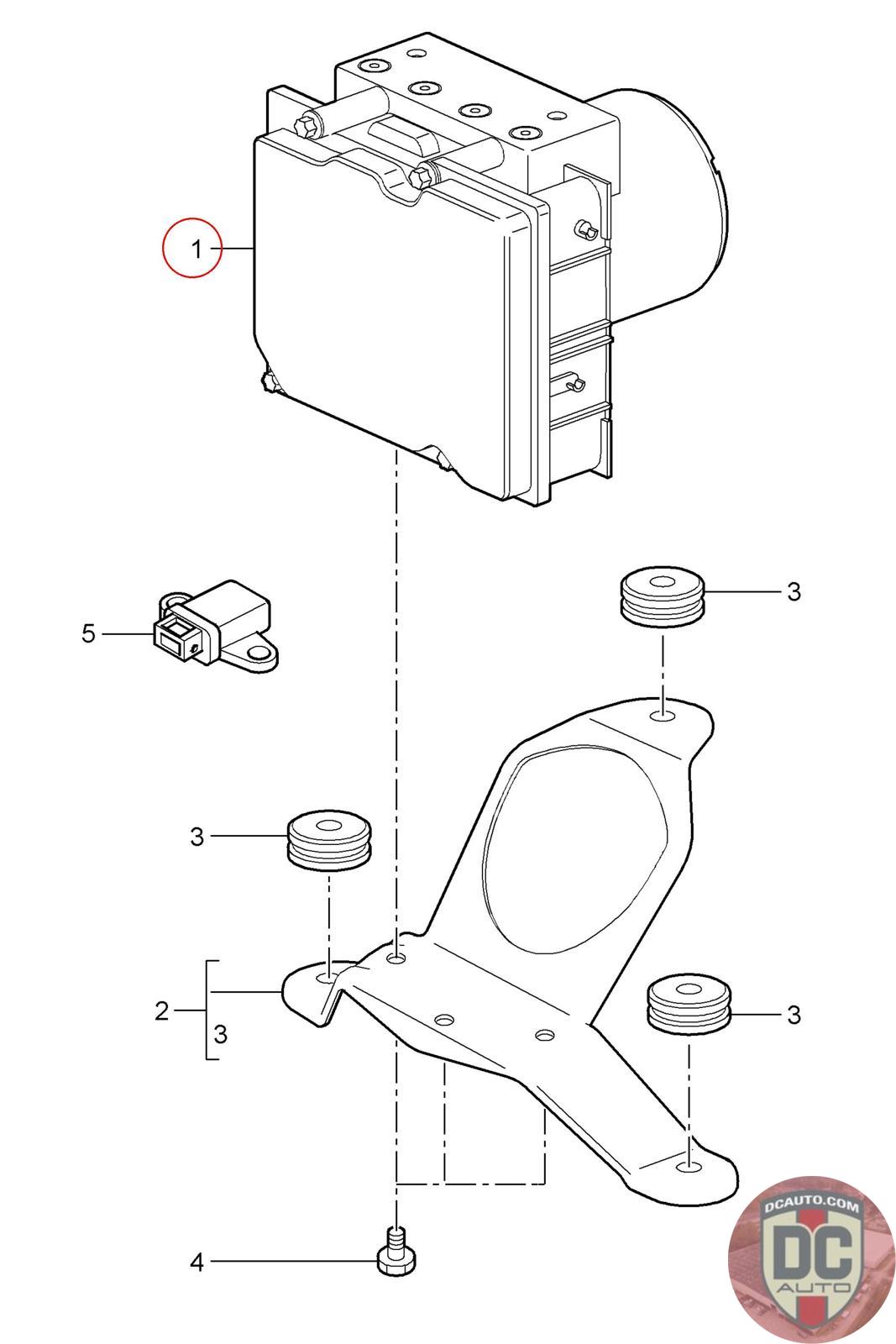 1

5

3

3

2

3

3

4

DCAUTO.COM
DC
AUTO