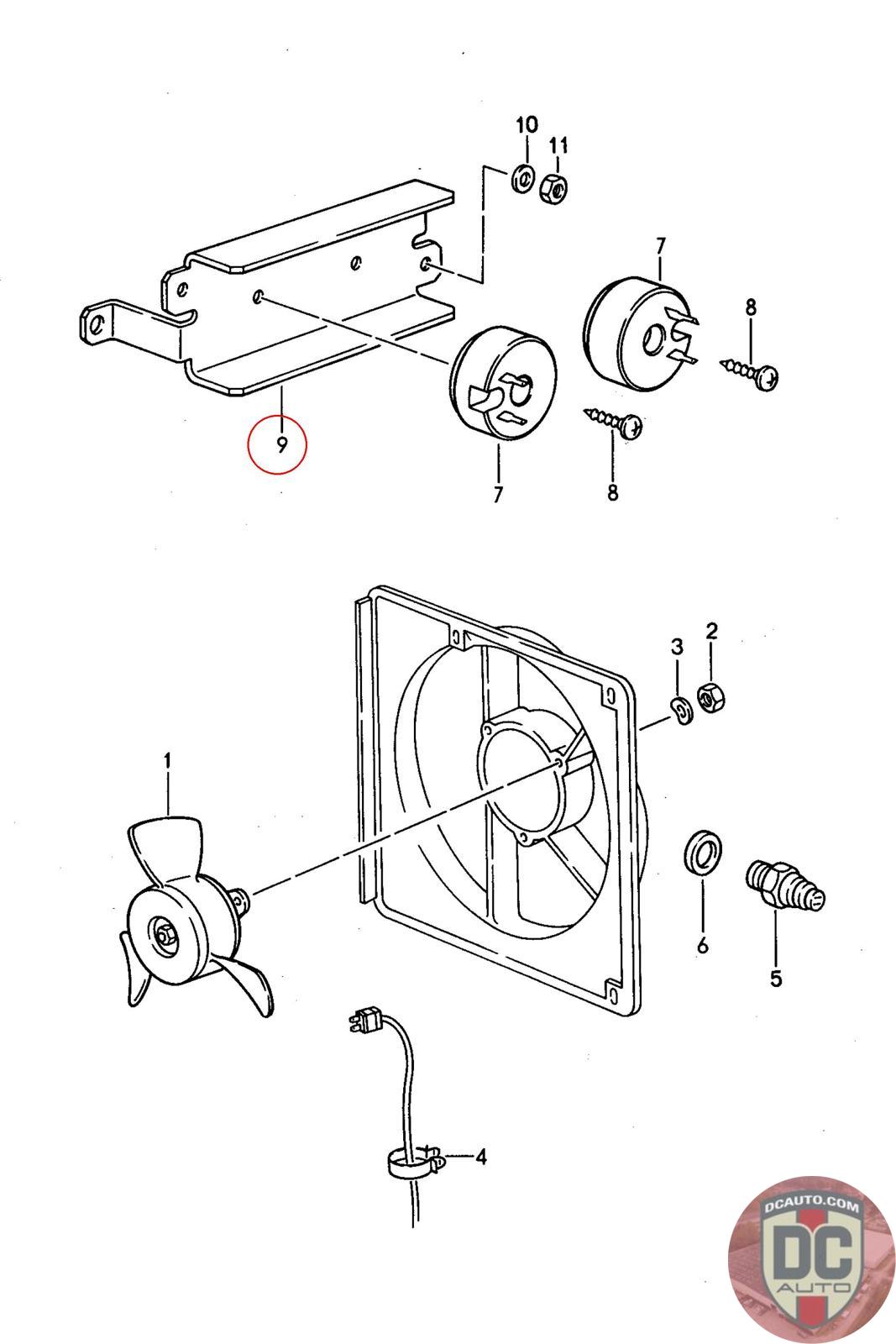 10
11
7
8
9
7
8
3
2
1
6
5
4
DCAUTO.COM
DC
AUTO