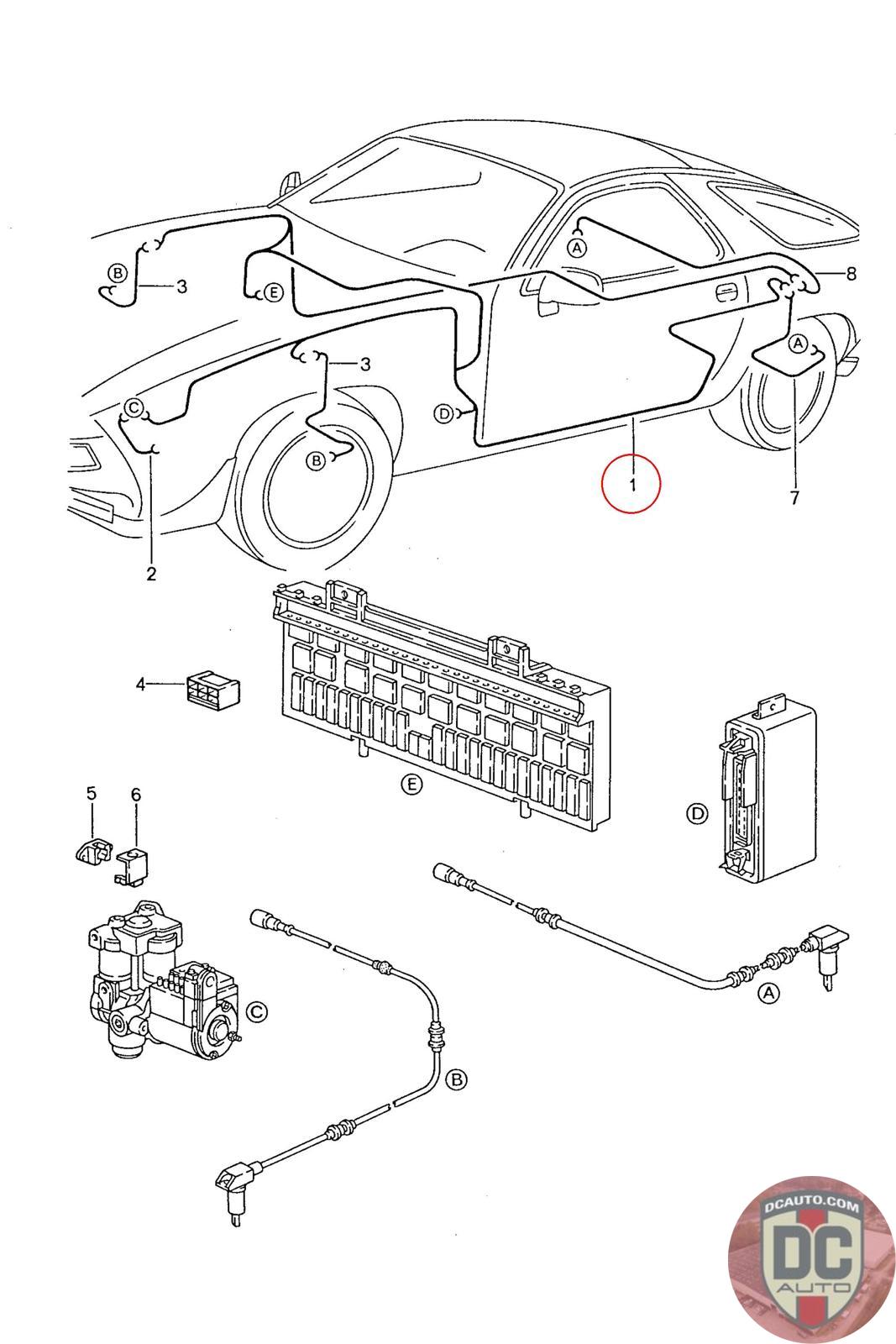 A
B
3
E
8
A
3
C
D
B
1
7
2
4
E
D
5
6
C
A
B
DCAUTO.COM
DC
AUTO