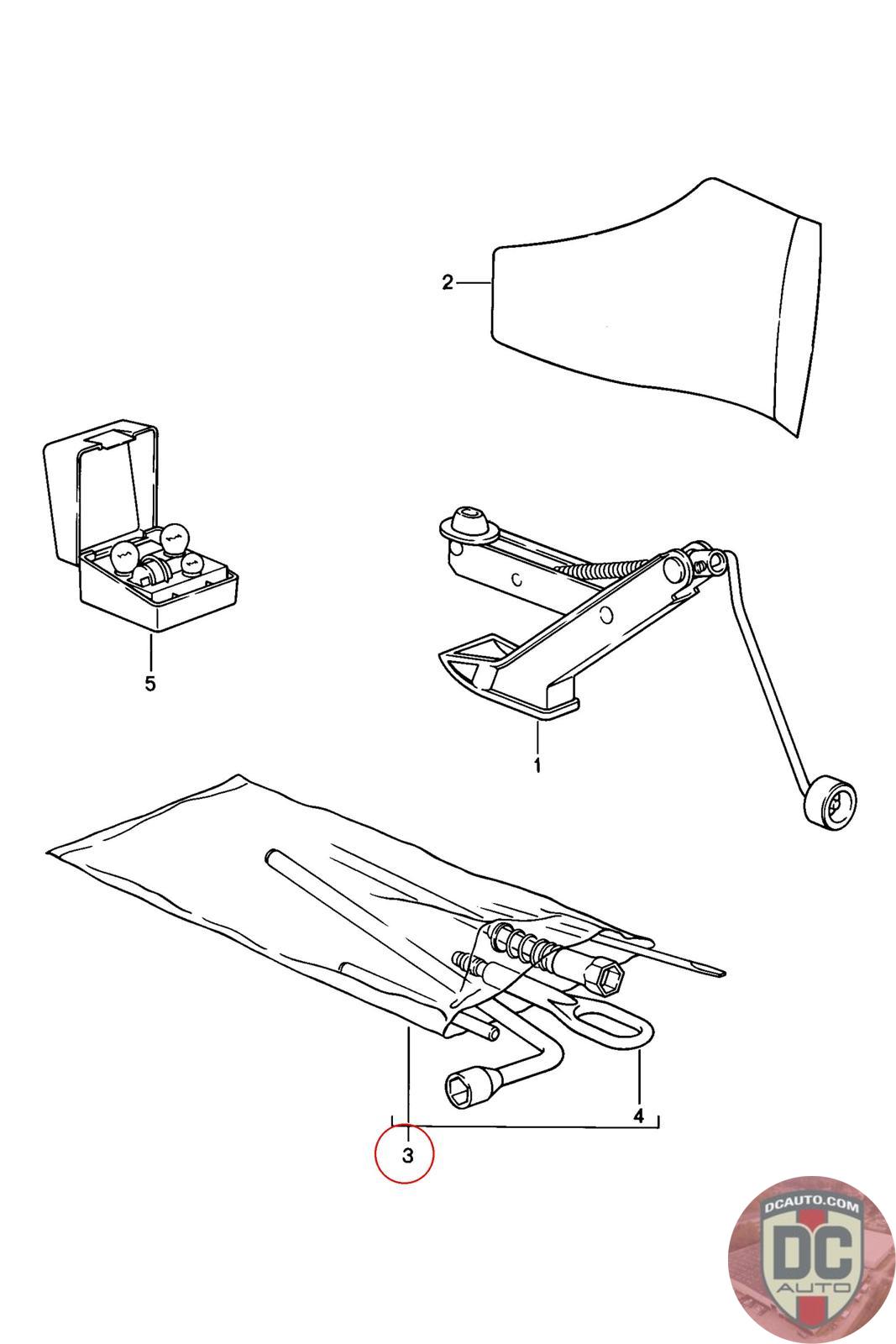 2

5

1

4

3

DCAUTO.COM
DC
AUTO