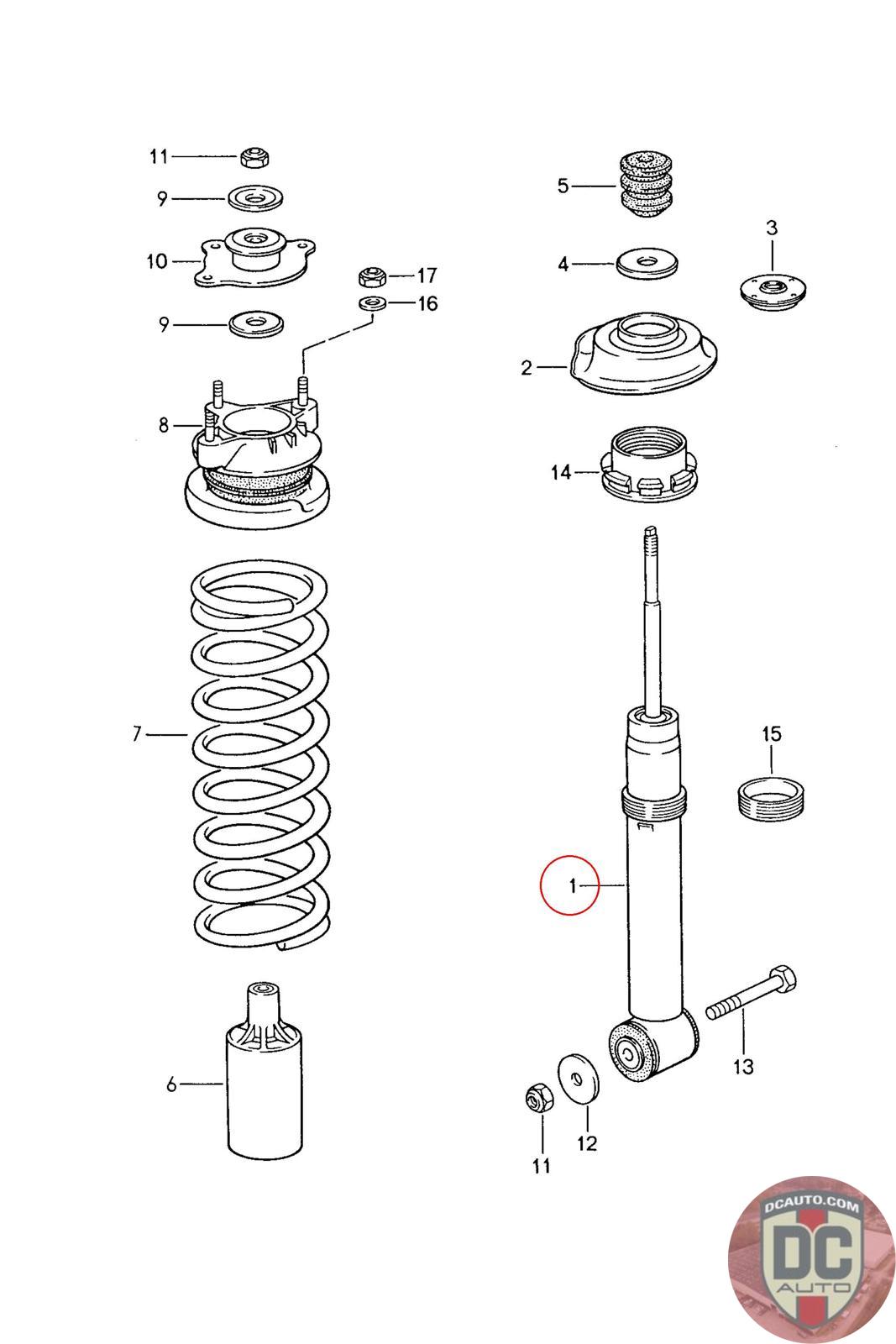 11
9
10
17
16
9
8
7
6
5
4
3
2
14
15
1
13
12
11
DCAUTO.COM
DC
AUTO