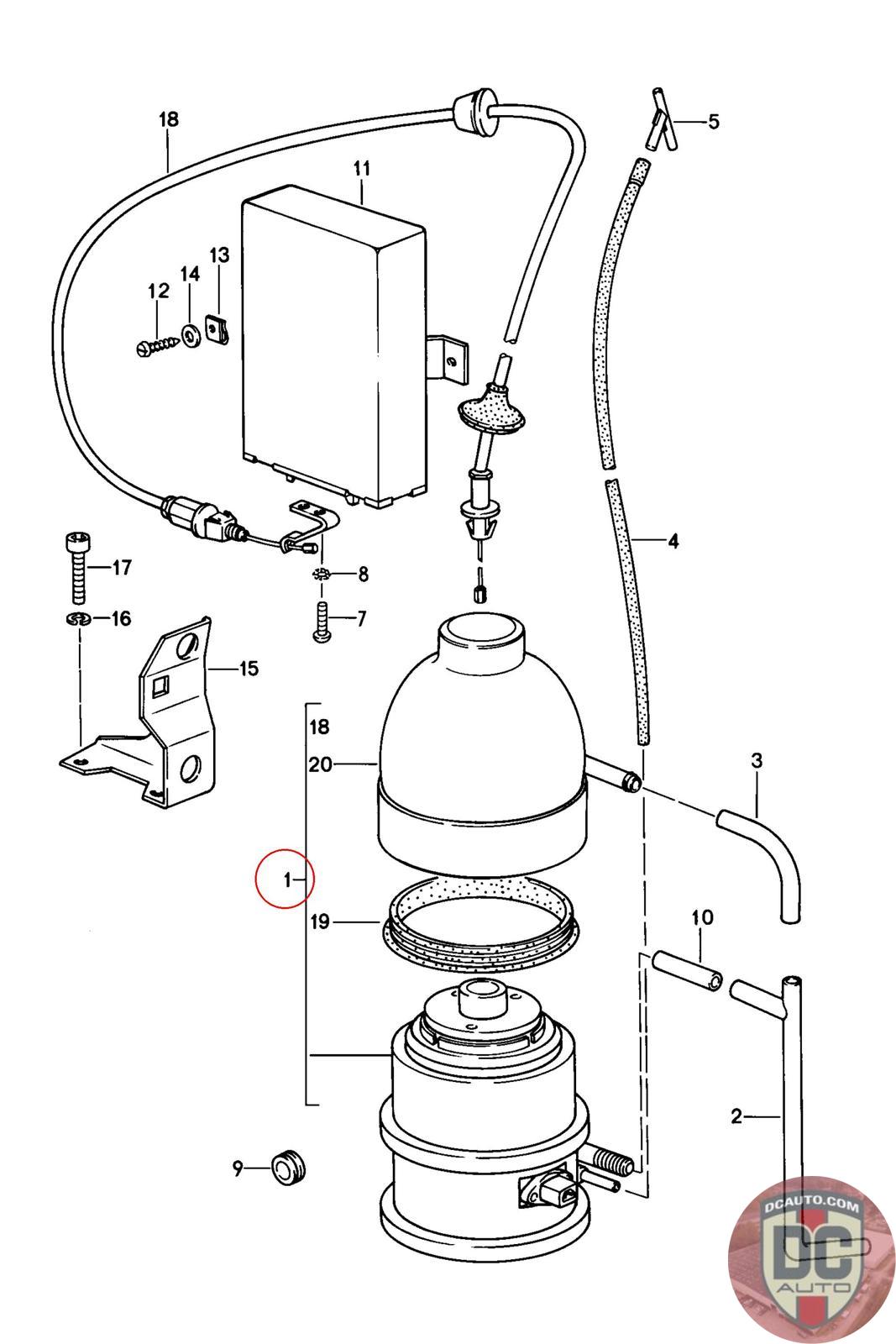 18
11
5
13
14
12
4
17
8
16
7
15
18
20
3
1
19
10
2
9
DCAUTO.COM
DC
AUTO