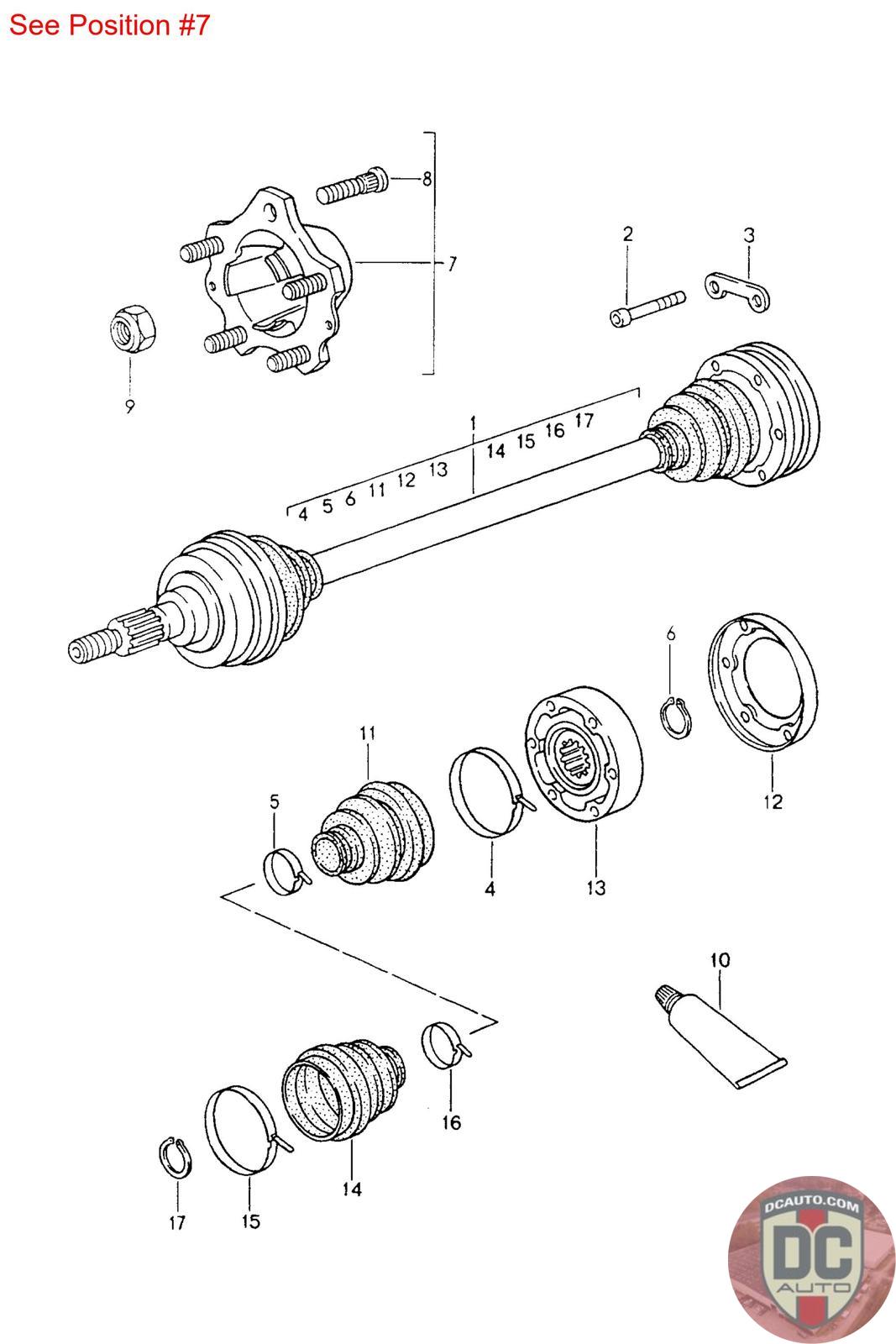 See Position #7

8
7
2
3
9
1
4 5 6 11 12 13
14 15 16 17
6
11
5
4
13
12
10
16
14
15
17

DCAUTO.COM
DC
AUTO