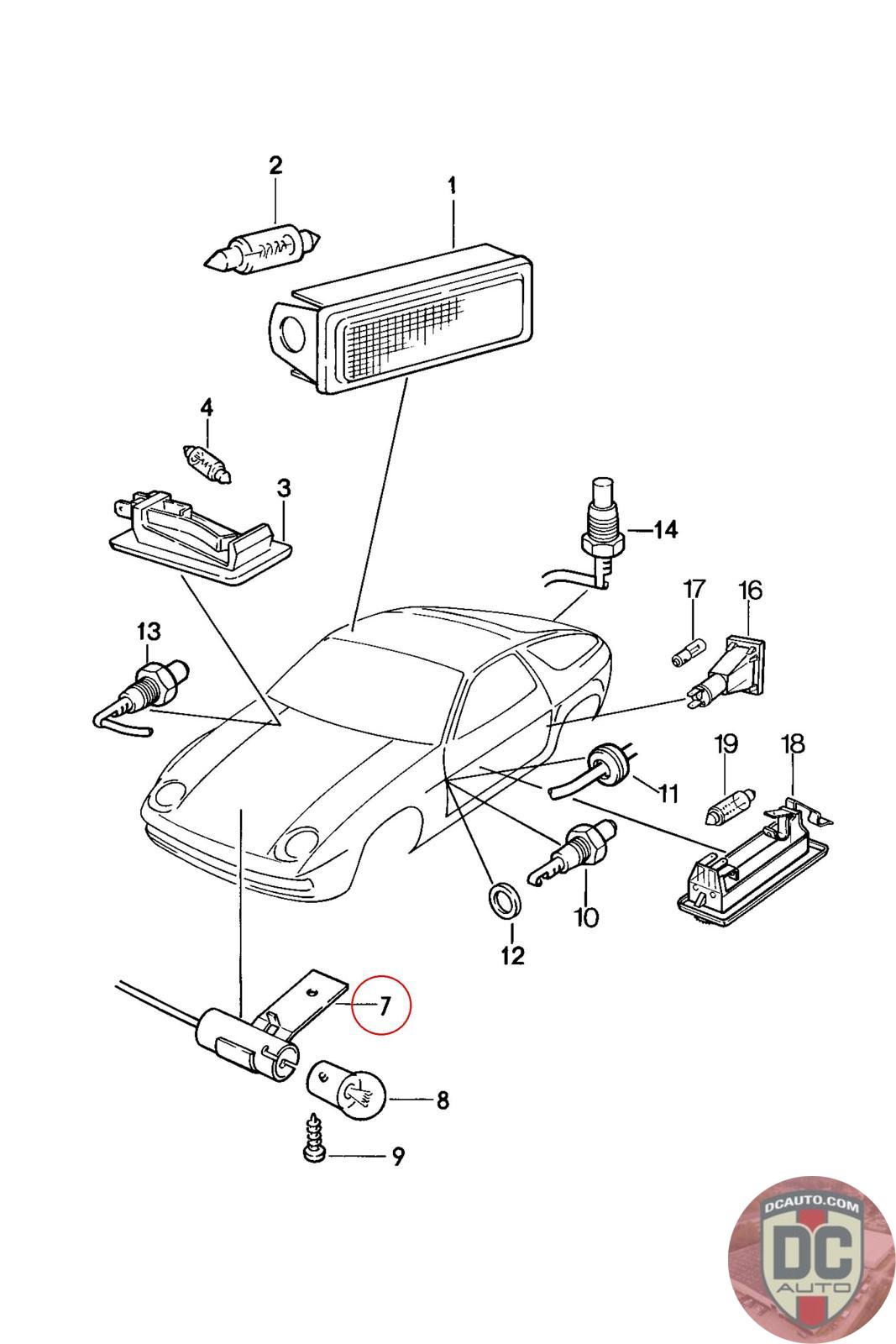 2
1
4
3
14
17
16
13
19
18
11
10
12
7
8
9
DCAUTO.COM
DC
AUTO