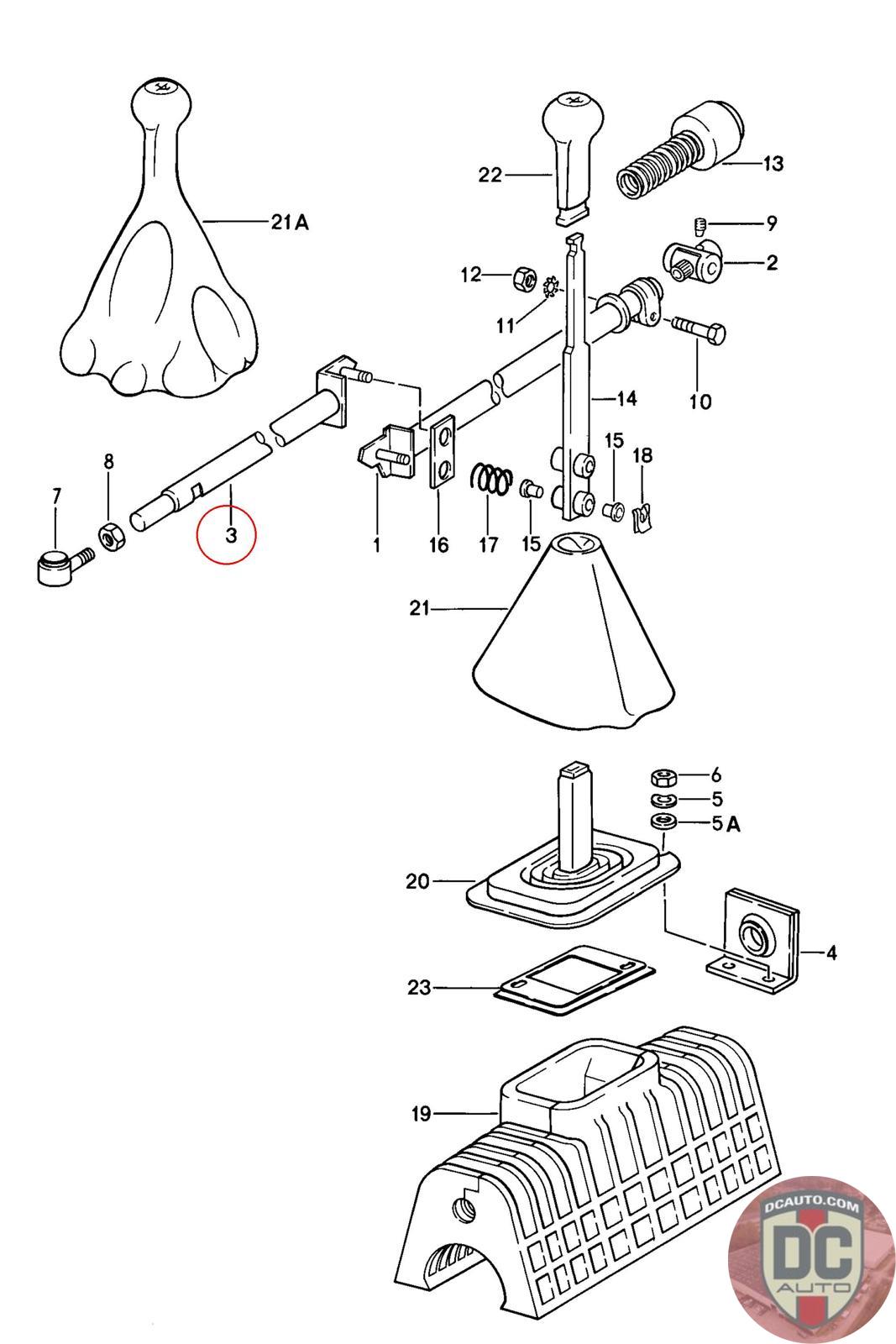 21A

22

13

9

2

12

11

10

14

8

7

3

1

16

17

15

15

18

21

6

5

5A

20

4

23

19

DCAUTO.COM

DC

AUTO