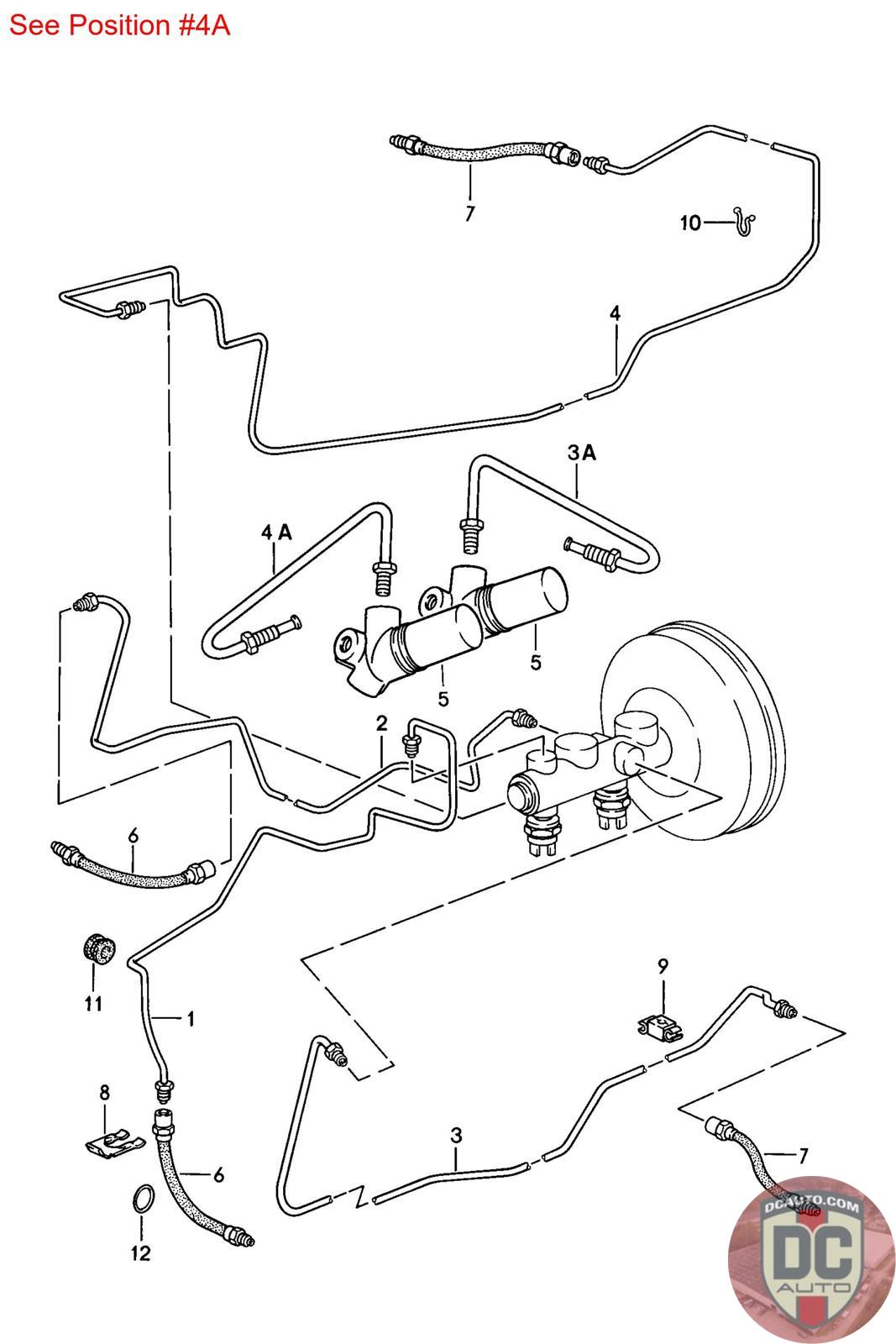 See Position #4A

7

10

4

3A

4A

5

5

2

6

11

1

9

8

6

3

7

12

DCAUTO.COM

DC

AUTO