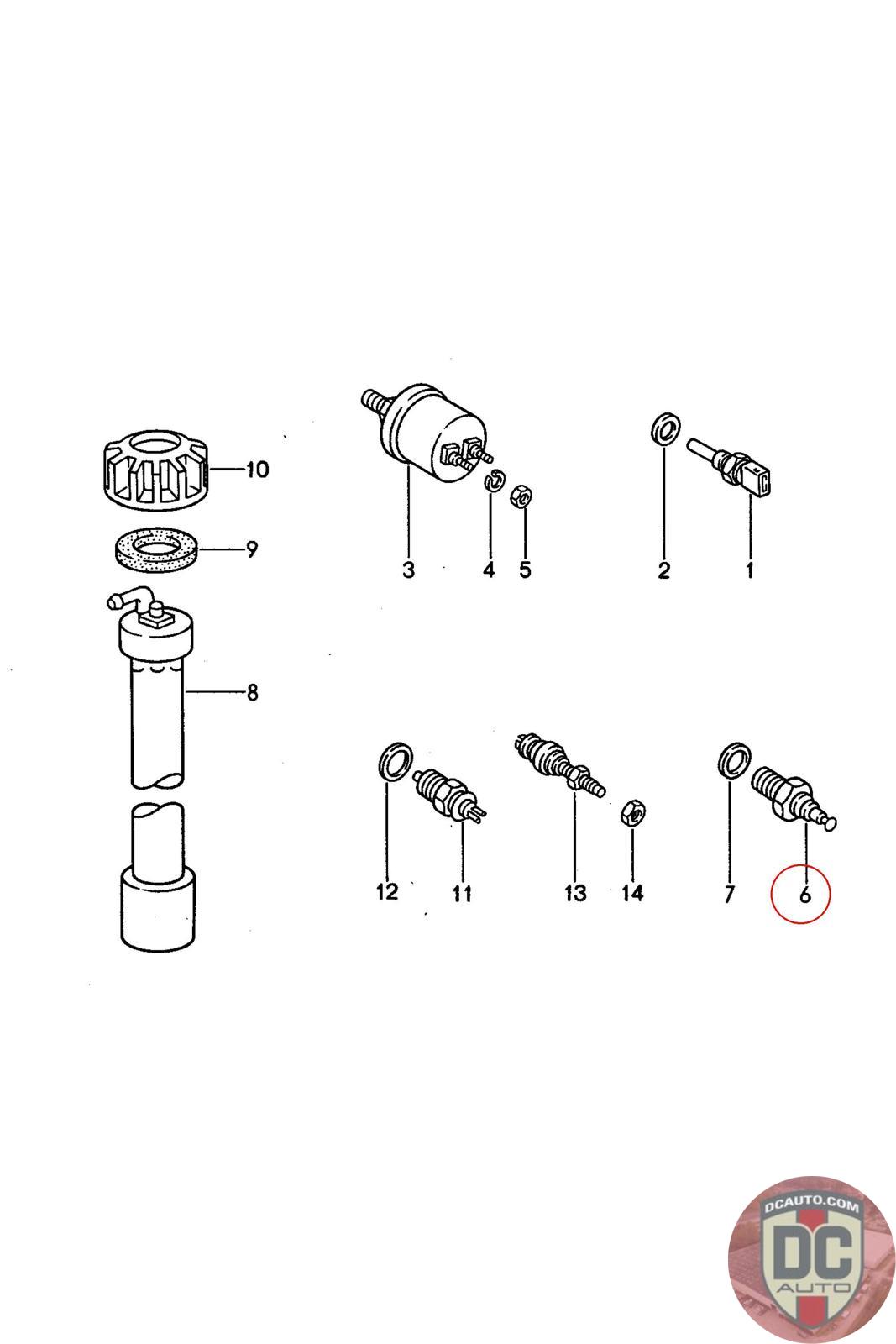 10
9
8
3
4
5
2
1
12
11
13
14
7
6
DCAUTO.COM
DC
AUTO