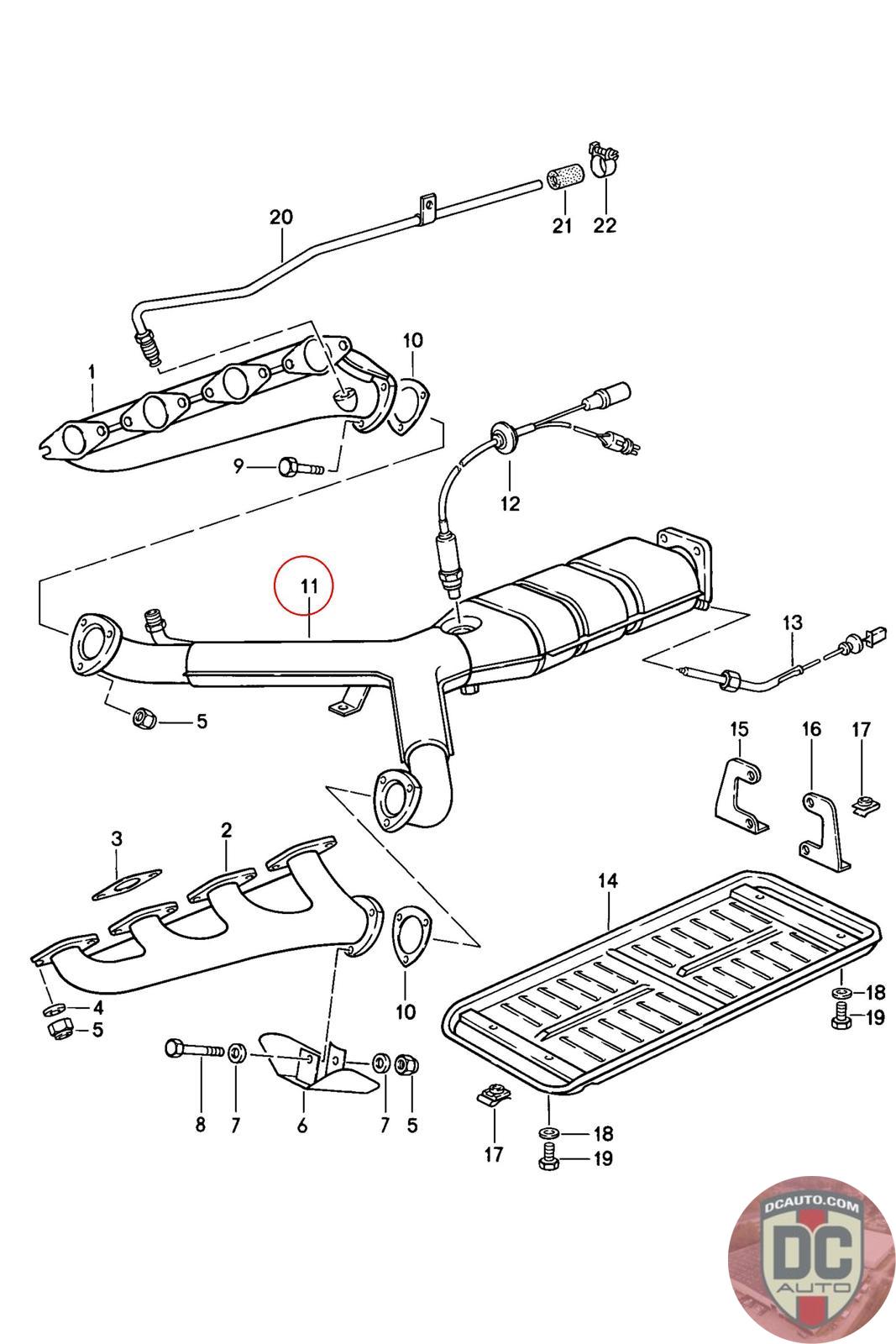 20
21
22
1
10
9
12
11
13
5
15
16
17
3
2
14
10
4
5
18
19
8
7
6
7
5
17
18
19
DCAUTO.COM
DC
AUTO