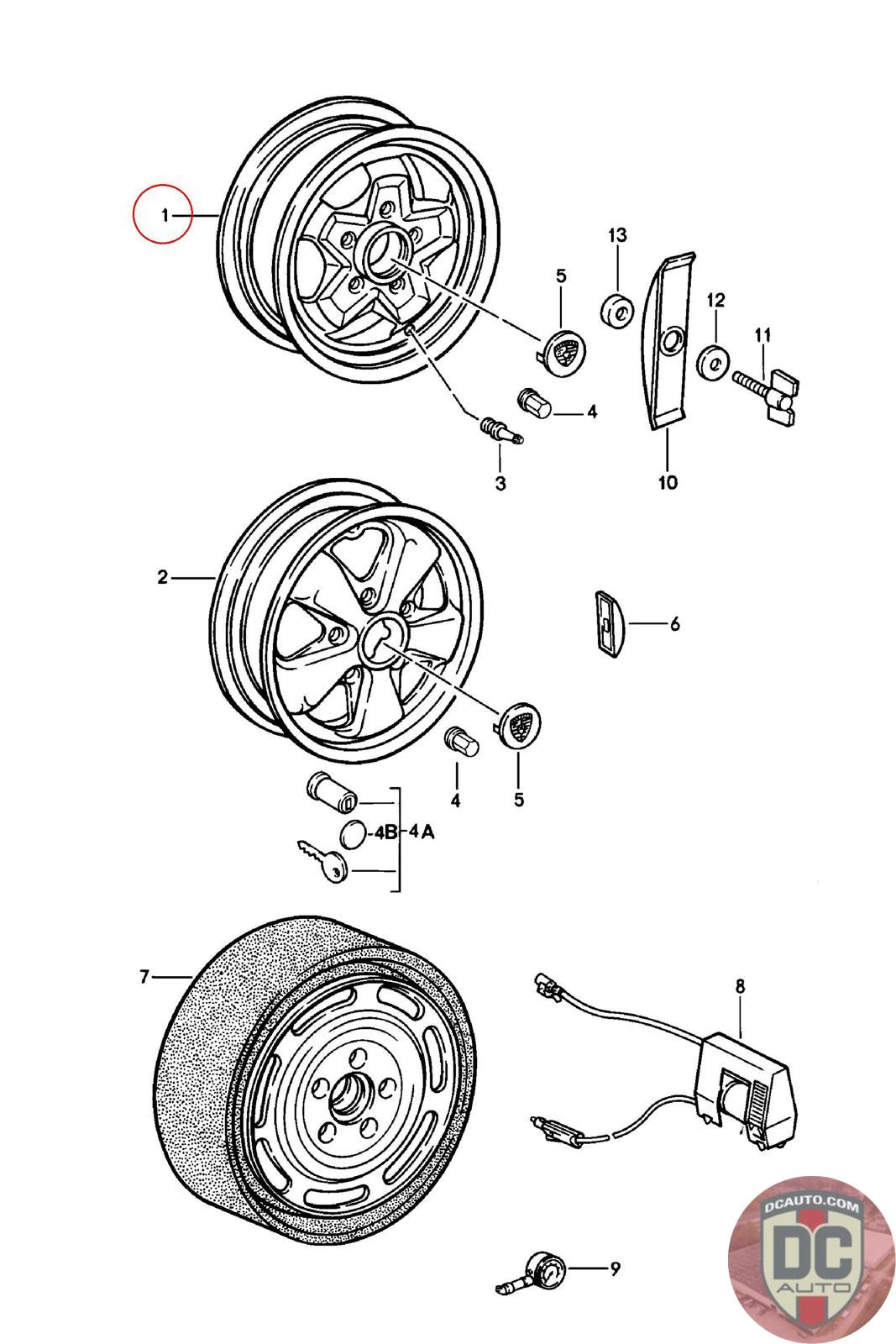 1
13
5
12
11
4
3
10
2
6
4
5
4B
4 A
7
8
9
DCAUTO.COM
DC
AUTO