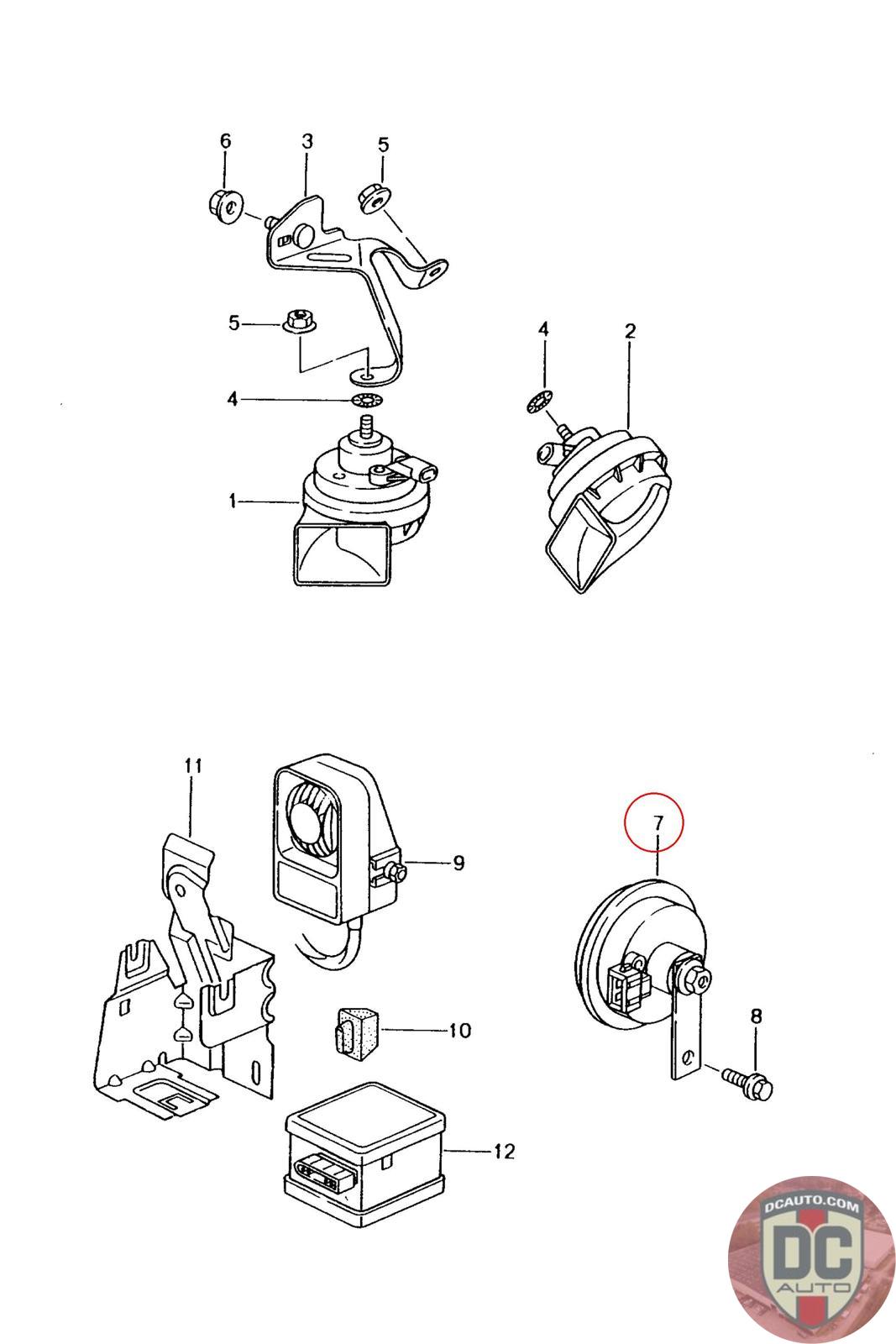 6
3
5
5
4
4
2
1
11
9
7
10
8
12
DCAUTO.COM
DC
AUTO