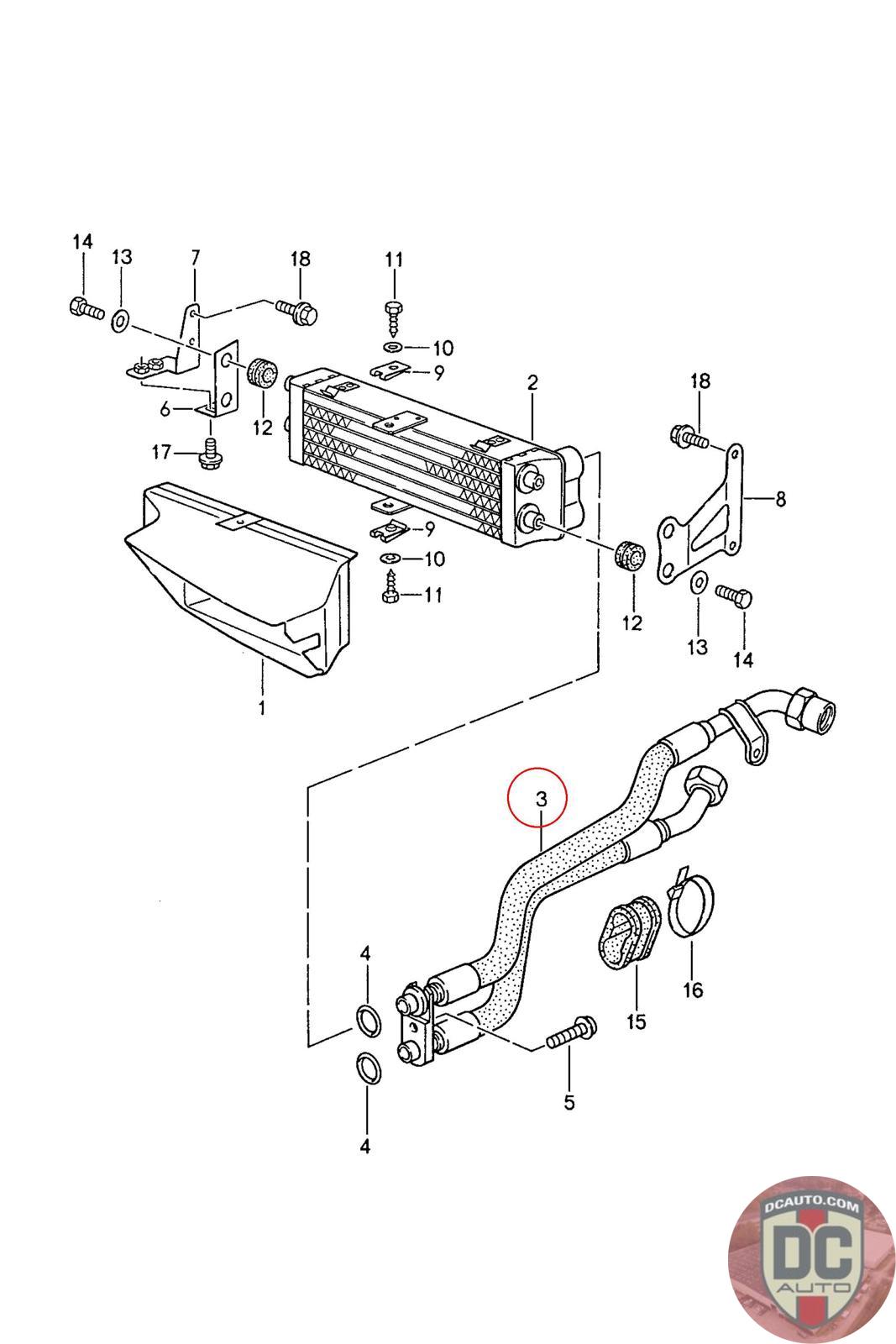 14
13
7
18
11
10
9
2
6
12
17
18
8
9
10
11
12
13
14
1
3
4
4
5
15
16
DCAUTO.COM
DC
AUTO