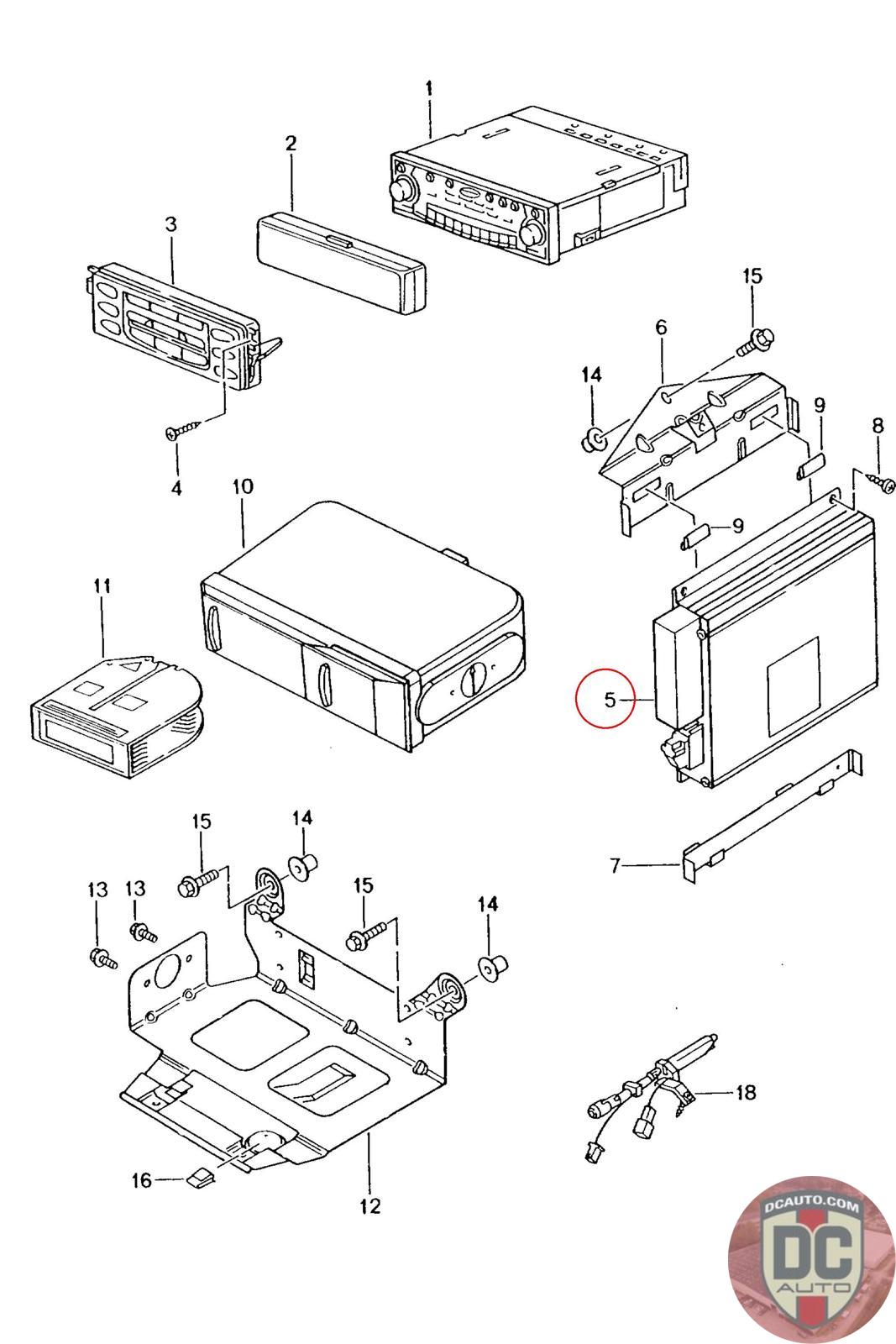 1
2
3
15
6
14
9
8
4
10
9
11
5
15
14
7
13
13
15
14
18
16
12
DCAUTO.COM
DC
AUTO