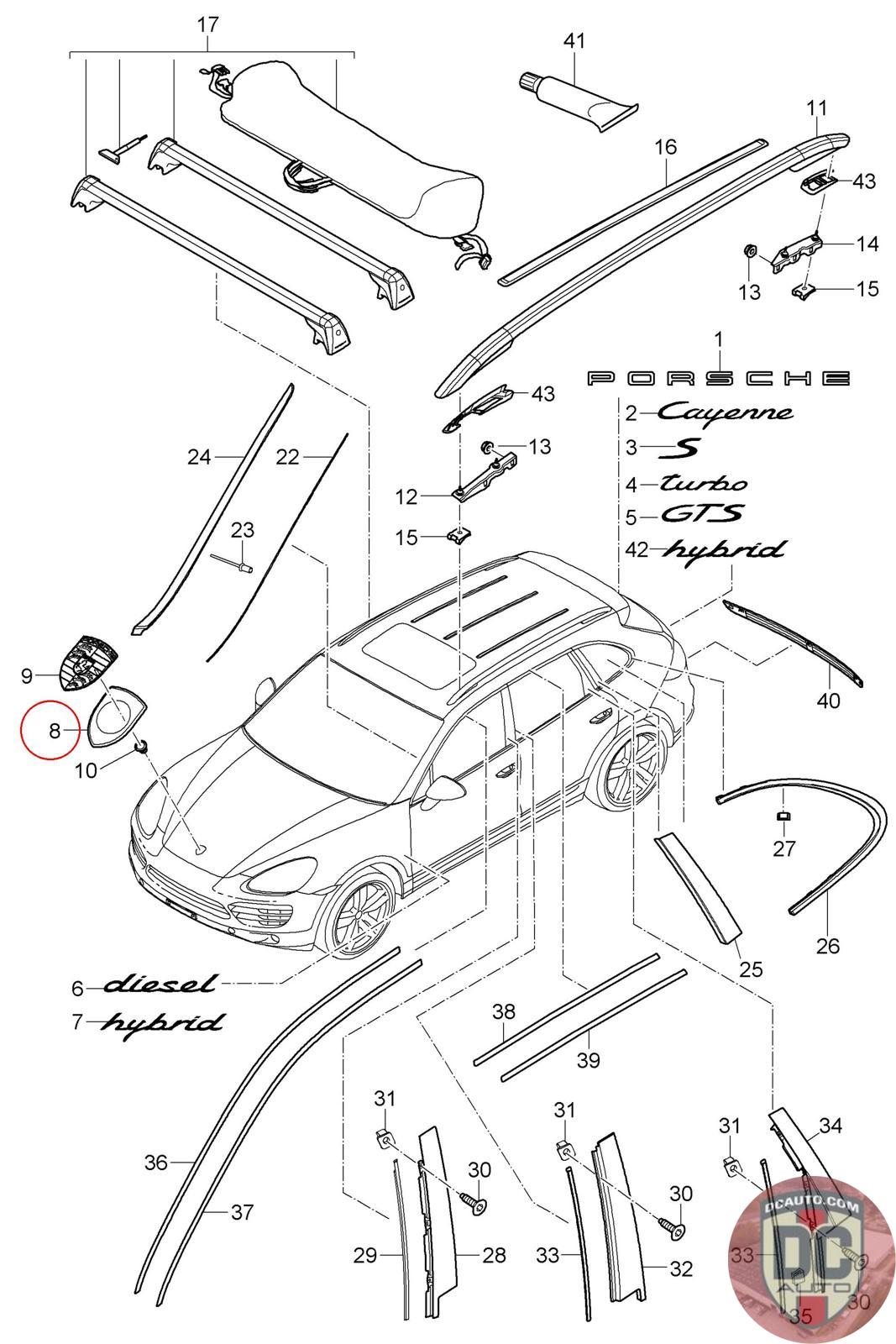 17
41
11
16
43
14
13
15
1
PORSCHE
2 Cayenne
3 S
4 turbo
5 GTS
42 hybrid
43
13
12
15
24
22
23
9
8
10
40
27
26
25
6 diesel
7 hybrid
38
39
36
37
31
30
29
28
31
30
33
32
31
34
33
35
30
DCAUTO.COM
DC
AUTO