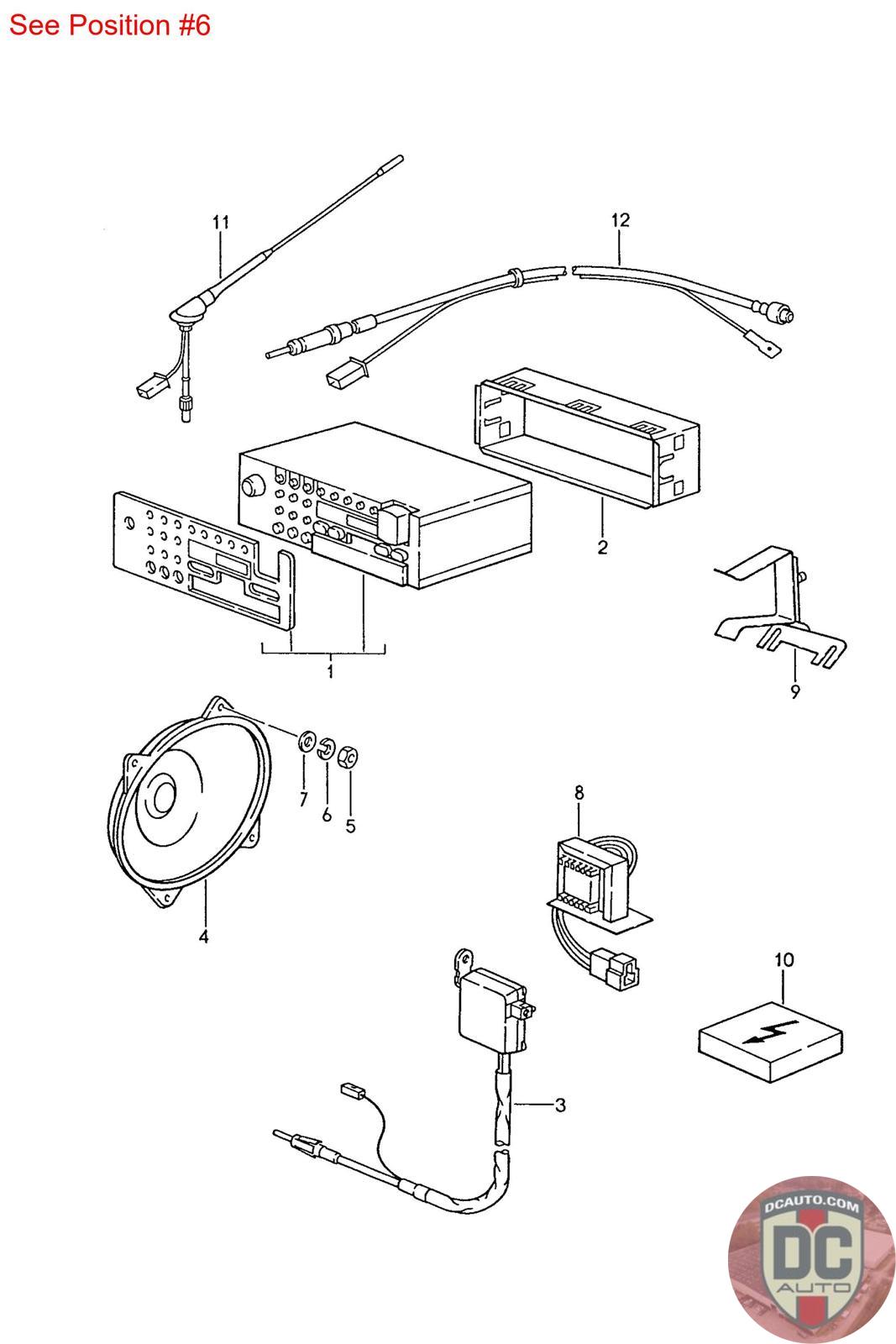 See Position #6

11

12

2

1

9

7 6 5

4

8

10

3

DCAUTO.COM
DC
AUTO