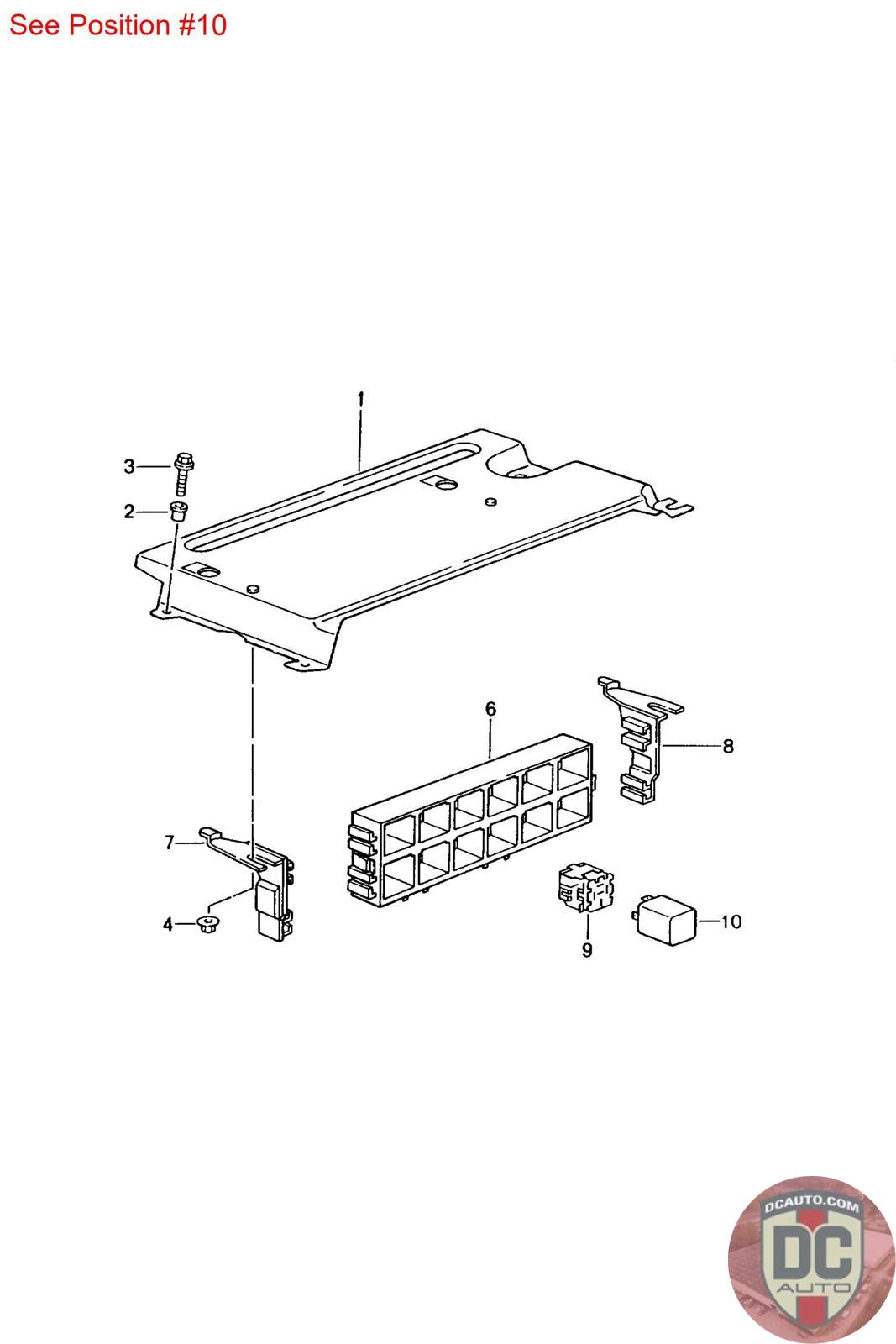 See Position #10

1
3
2
6
8
7
4
9
10

DCAUTO.COM
DC
AUTO