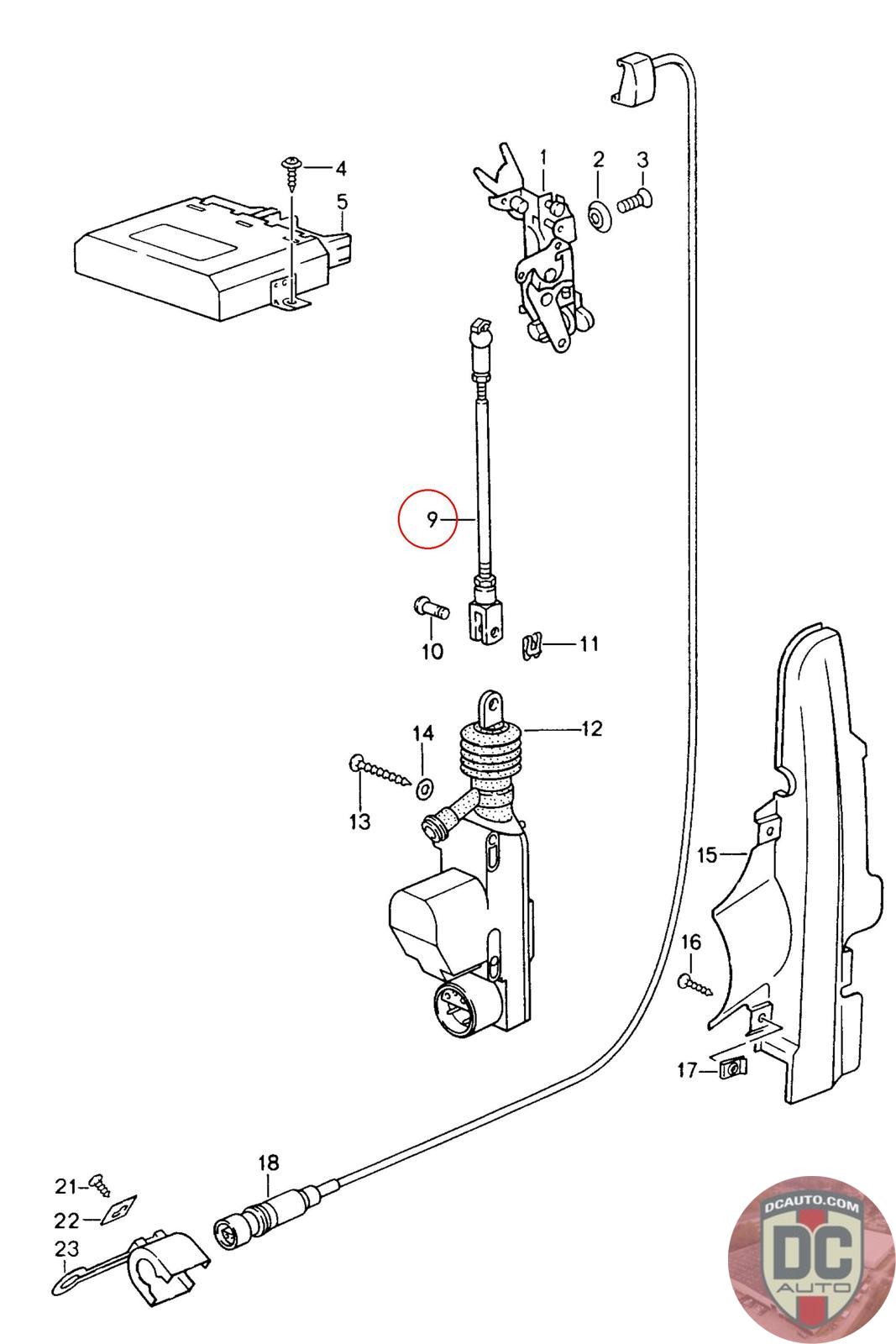 4
5
1
2
3
9
10
11
12
14
13
15
16
17
18
21
22
23
DCAUTO.COM
DC
AUTO