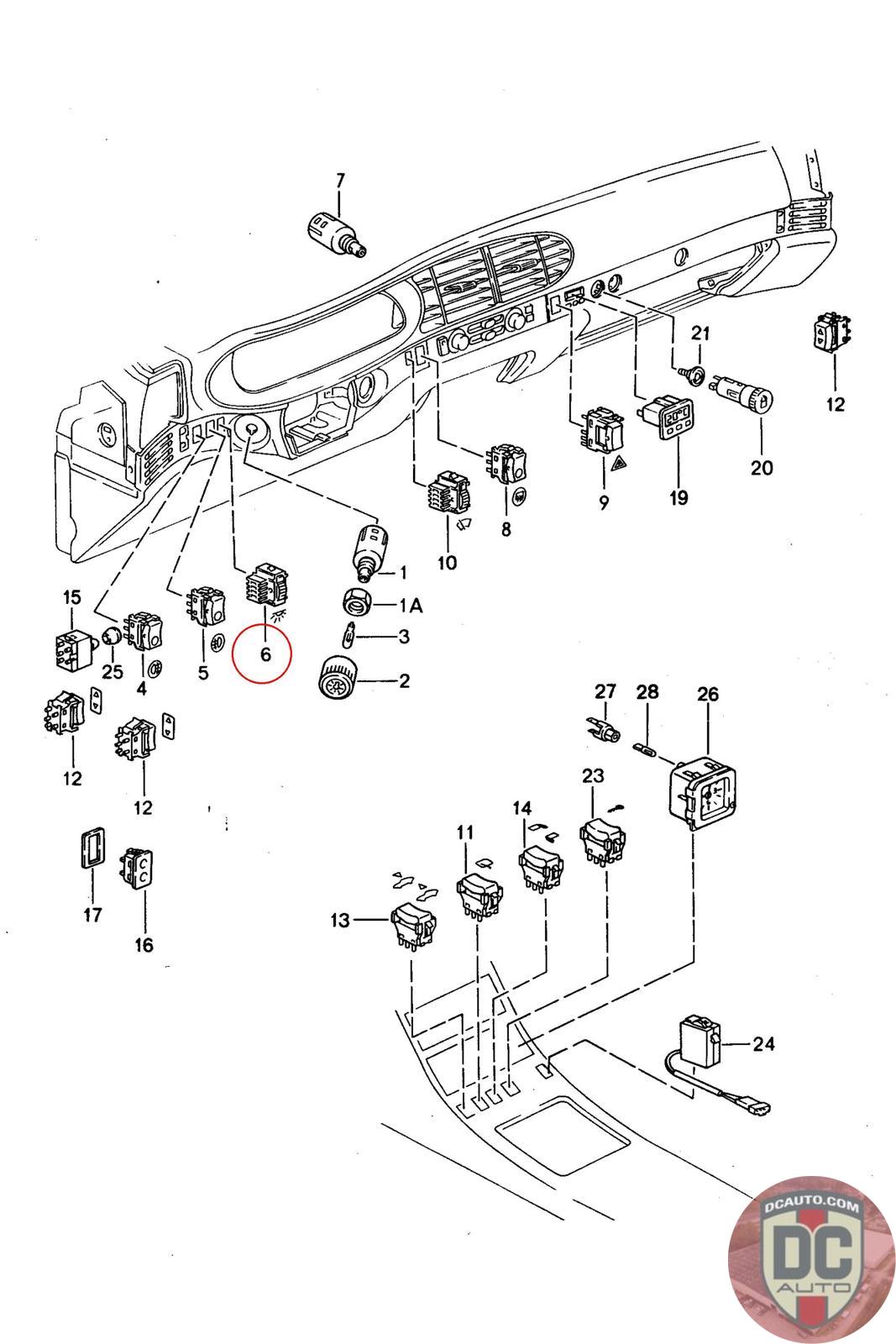 7
21
12
20
19
9
8
10
1
1A
3
2
15
25
4
5
6
12
12
17
16
27
28
26
23
14
11
13
24
DCAUTO.COM
DC
AUTO