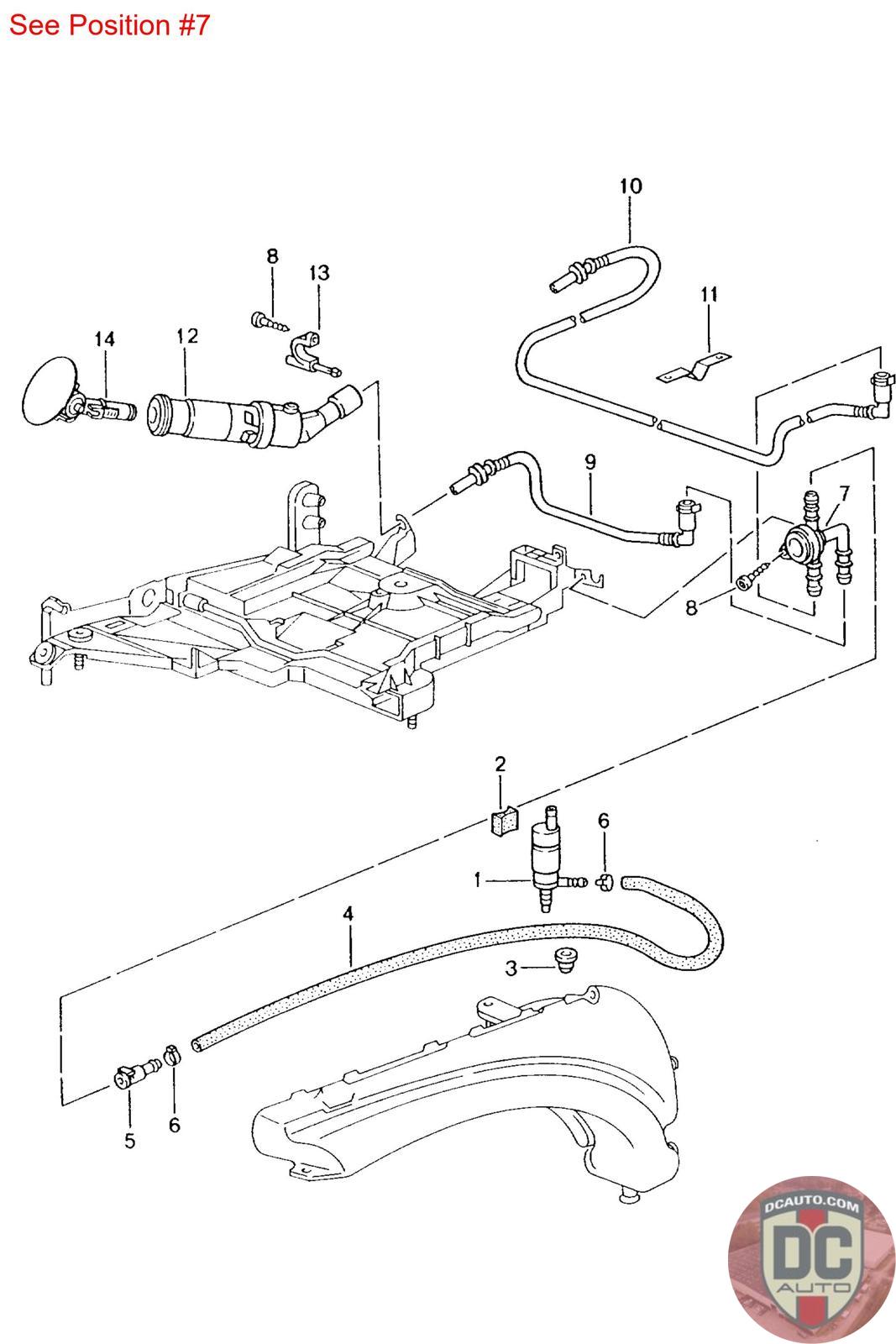 See Position #7

10

8

13

11

14

12

9

7

8

2

6

1

4

3

5

6

DCAUTO.COM
DC
AUTO