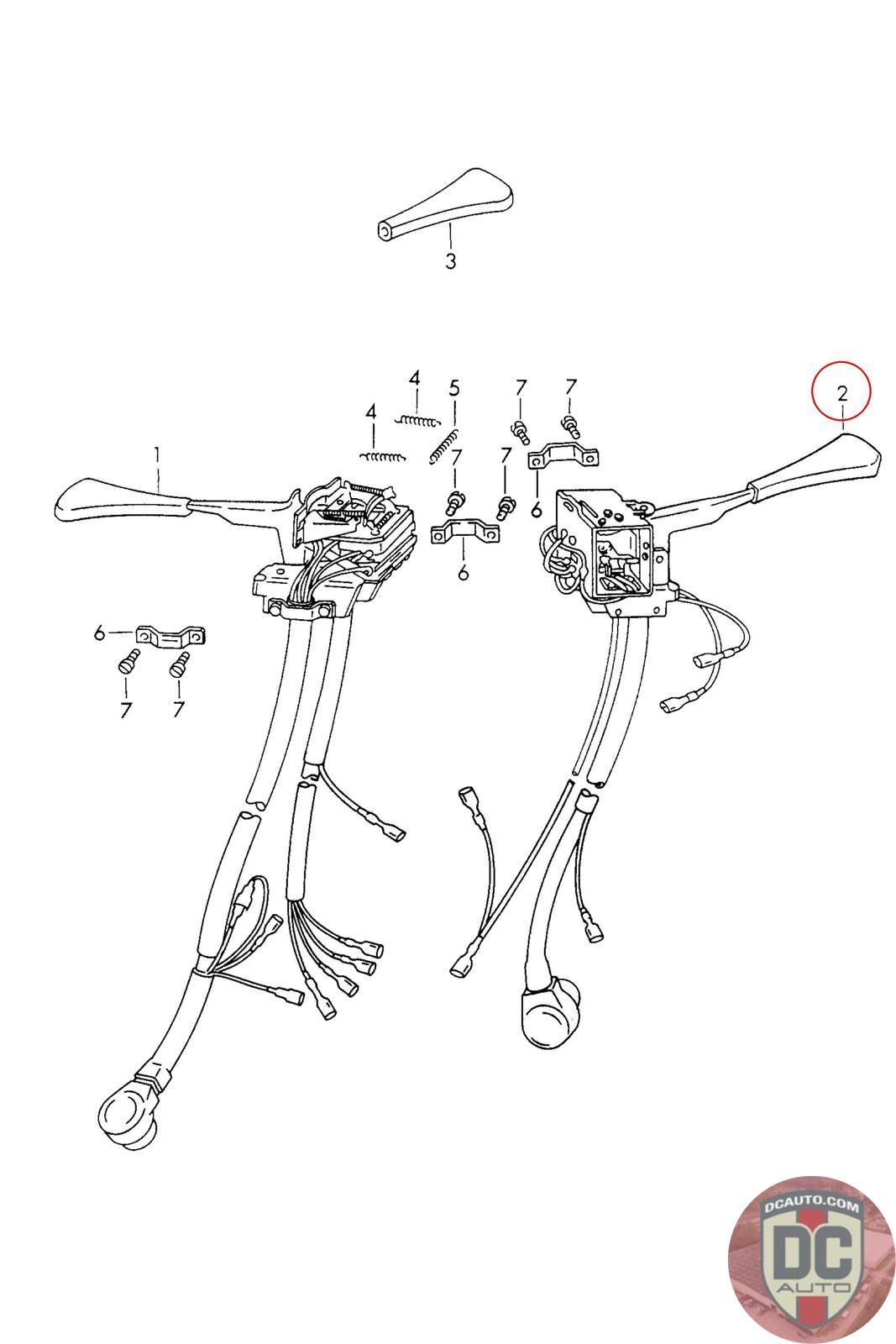 3

4
5
7
7
2
4
7
7
1
6
6
6
7
7

DCAUTO.COM
DC
AUTO