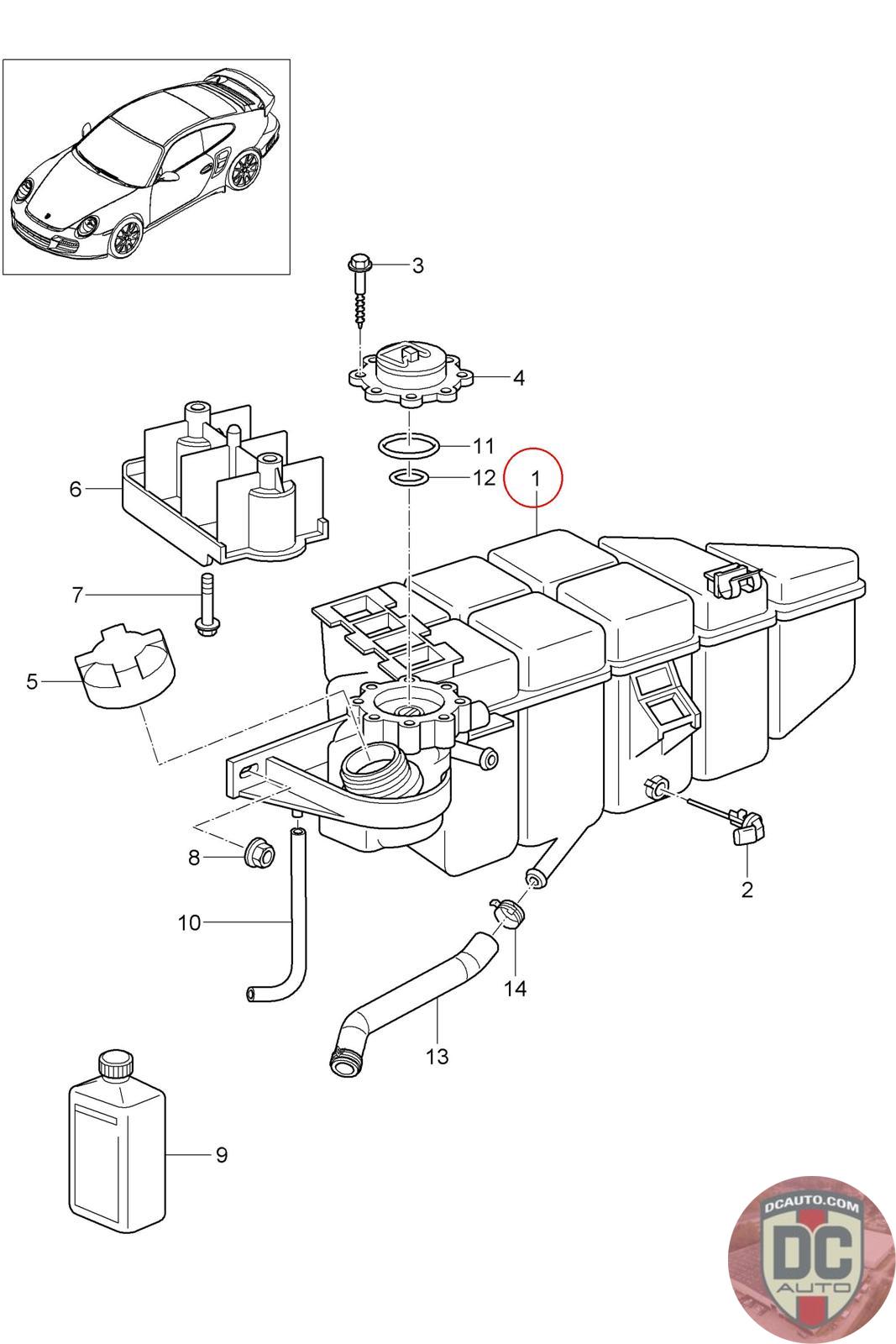 3
4
11
12
1
6
7
5
8
10
2
14
13
9
DCAUTO.COM
DC
AUTO