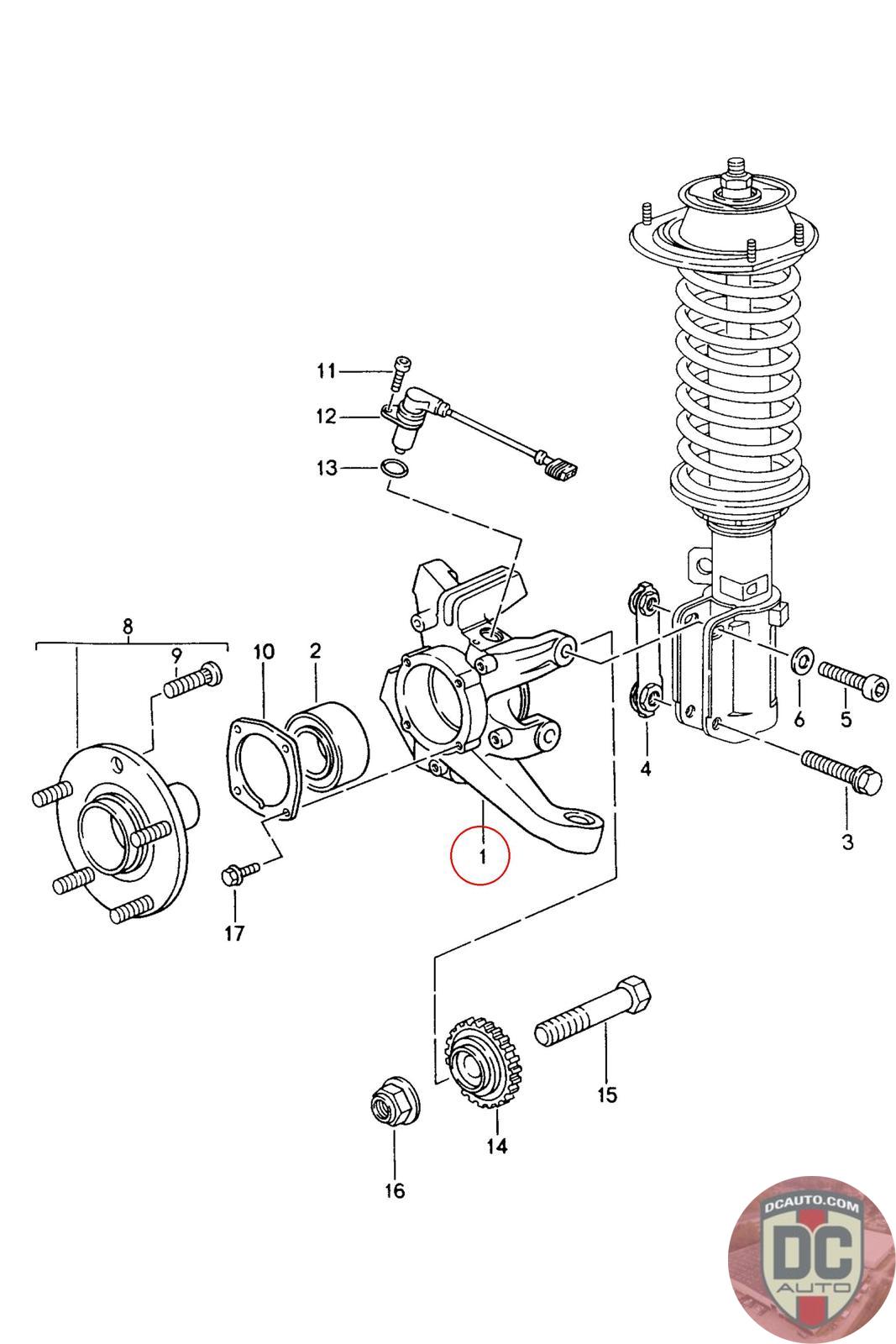 11
12
13
8
9
10
2
6
5
4
3
1
17
15
14
16
DCAUTO.COM
DC
AUTO