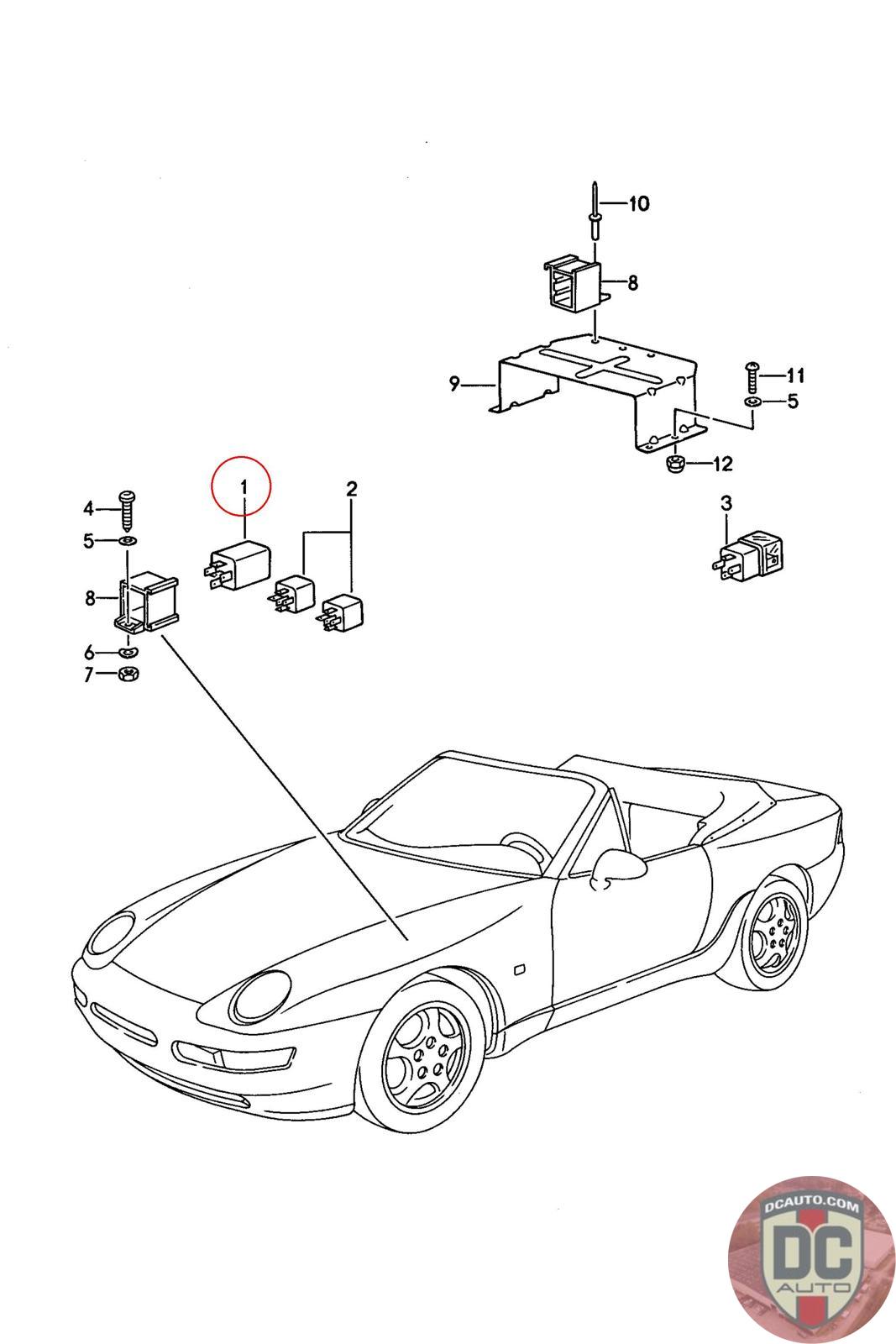 10
8
9
11
5
12
3
1
2
4
5
8
6
7
DCAUTO.COM
DC
AUTO