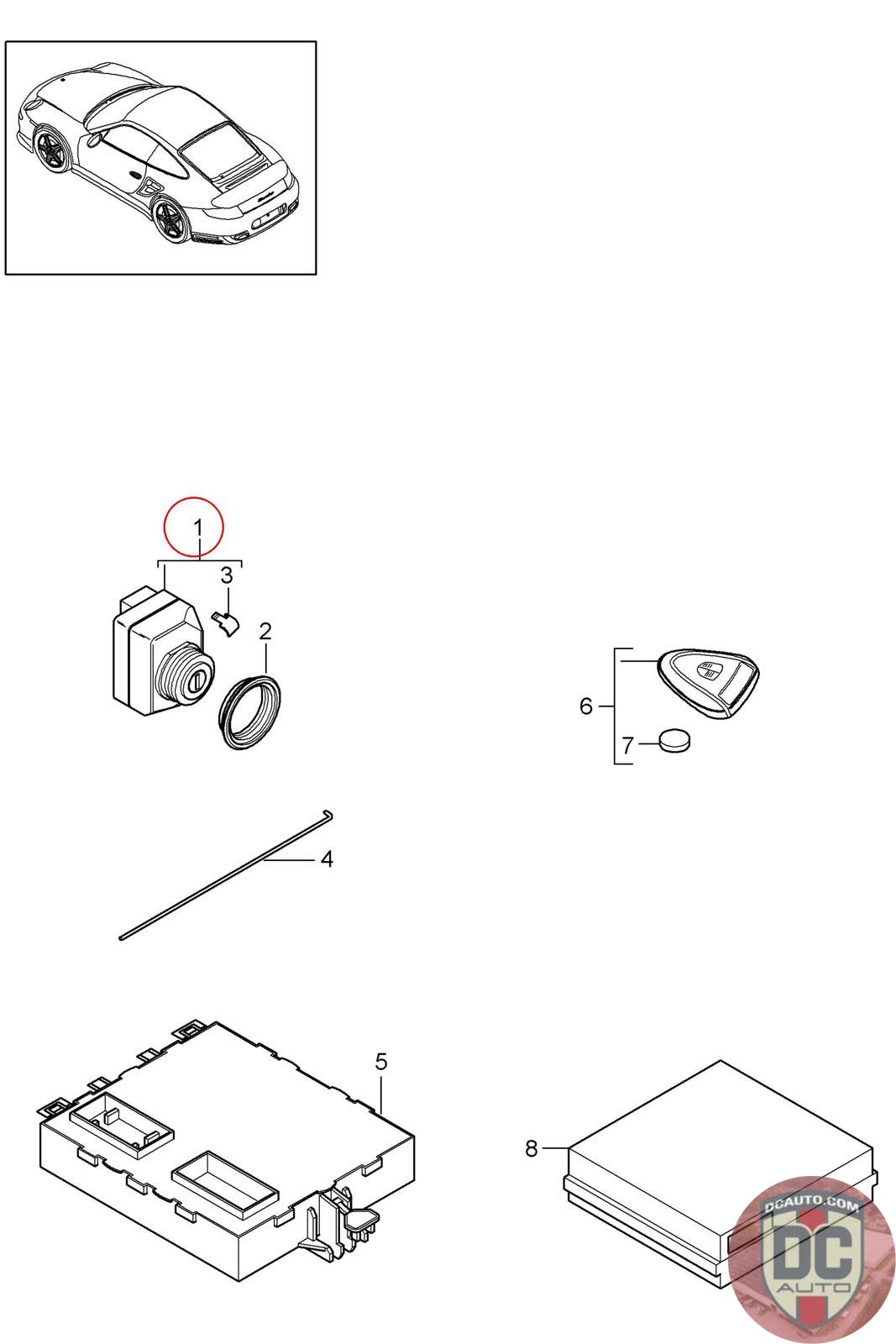 1
3
2
6
7
4
5
8
DCAUTO.COM
DC
AUTO