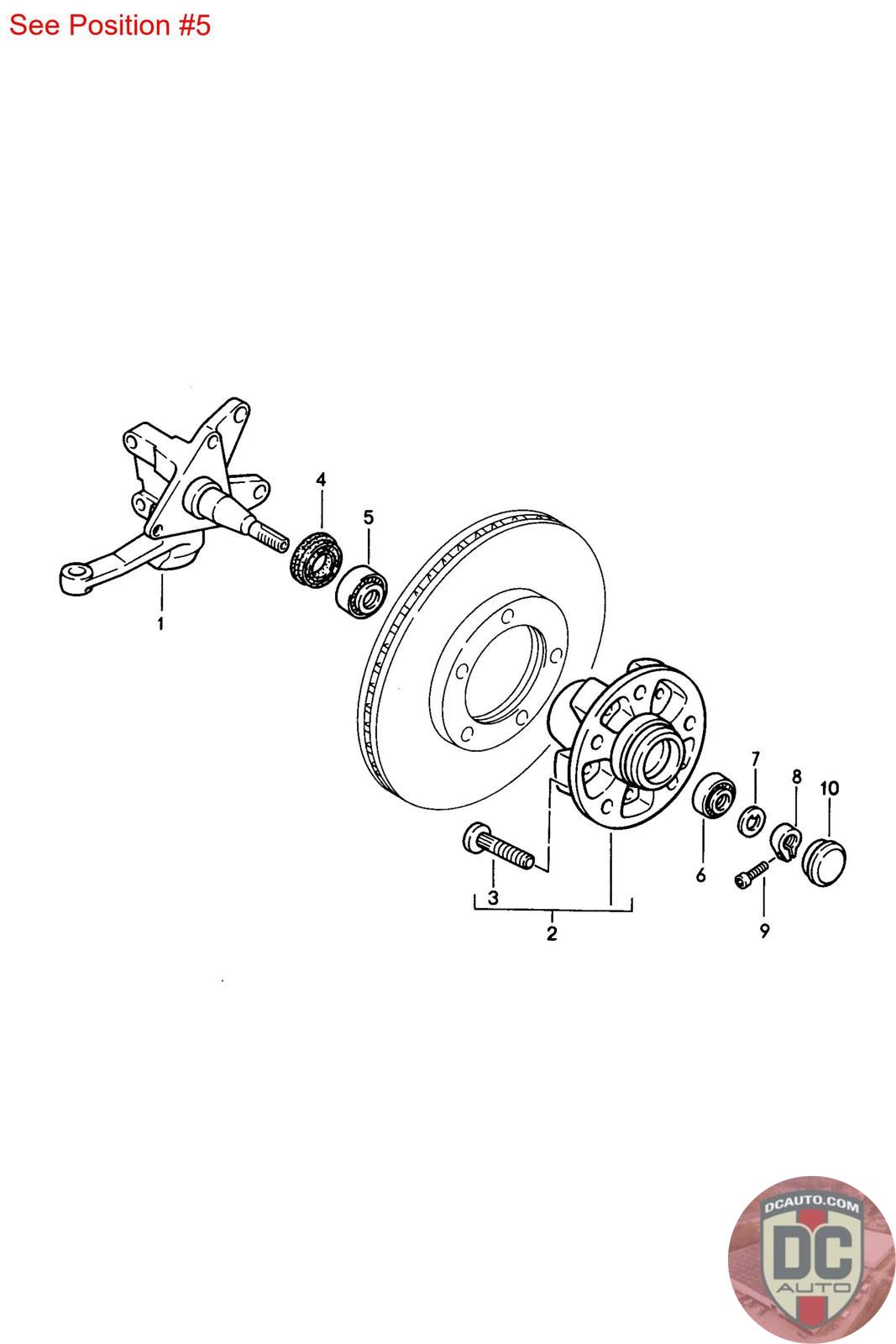 See Position #5

4
5
1
7
8
10
6
3
9
2

DCAUTO.COM
DC
AUTO