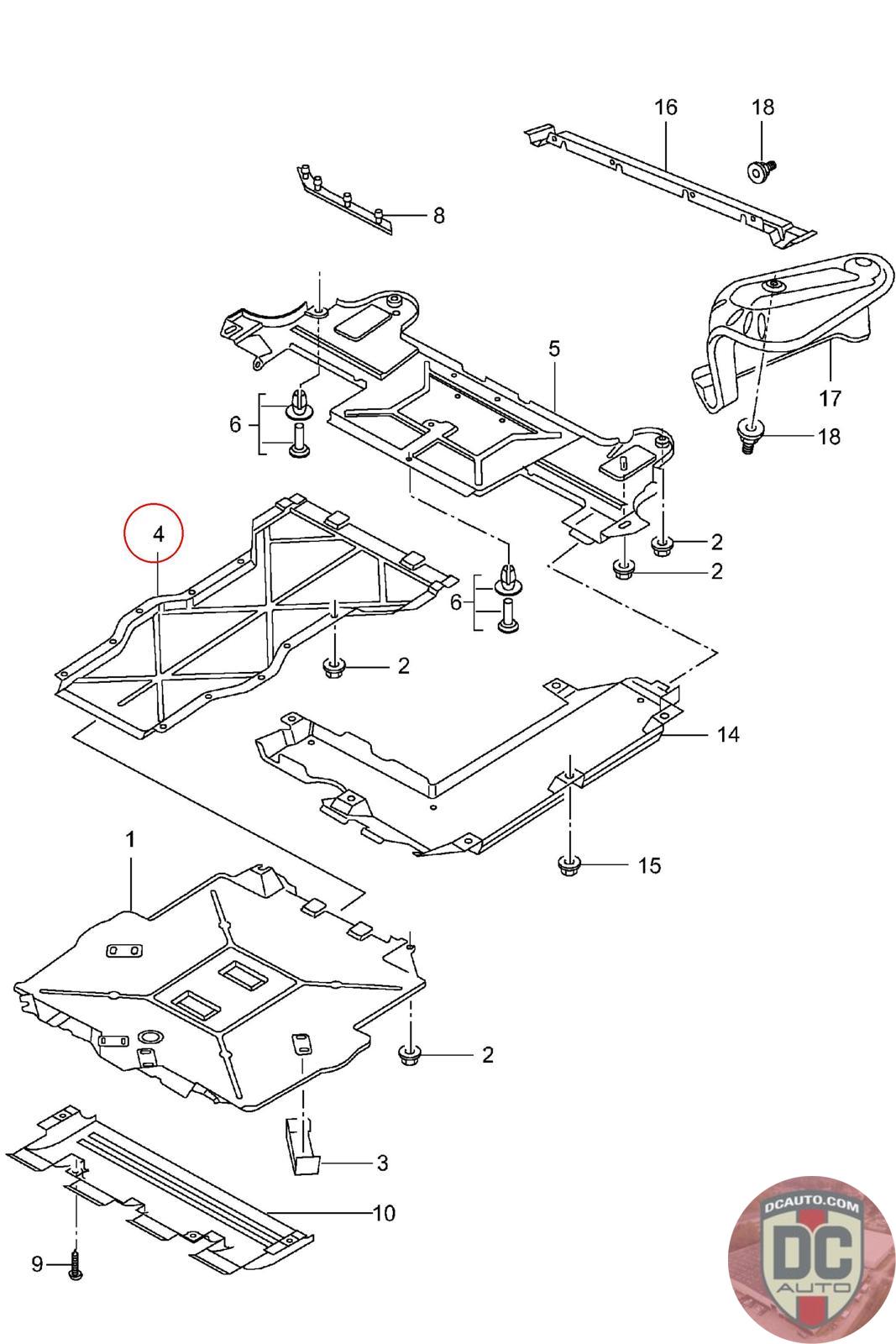 16
18
8
5
17
6
18
4
2
2
6
2
14
15
1
2
3
10
9
DCAUTO.COM
DC
AUTO