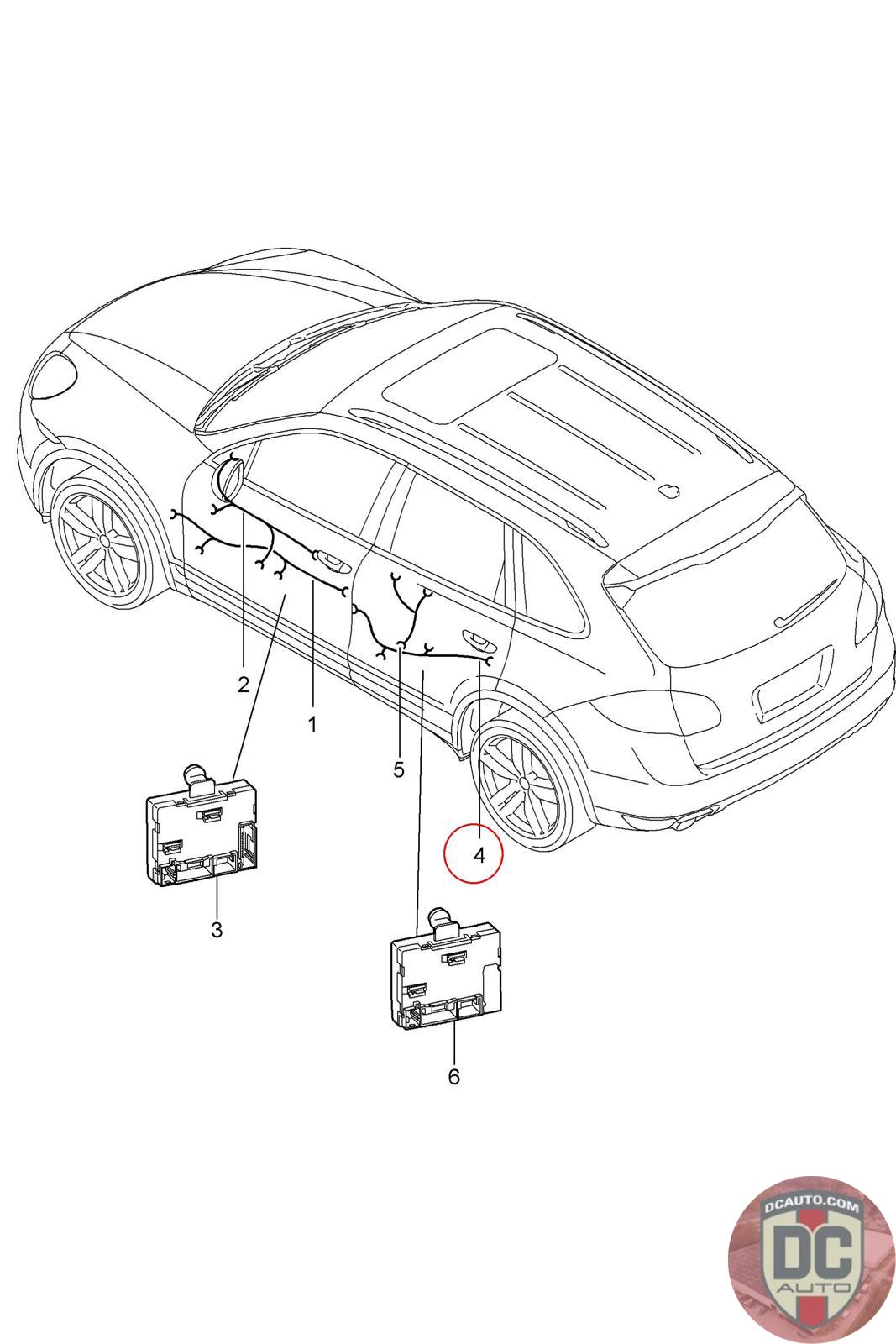 2
1
5
4
3
6
DCAUTO.COM
DC
AUTO