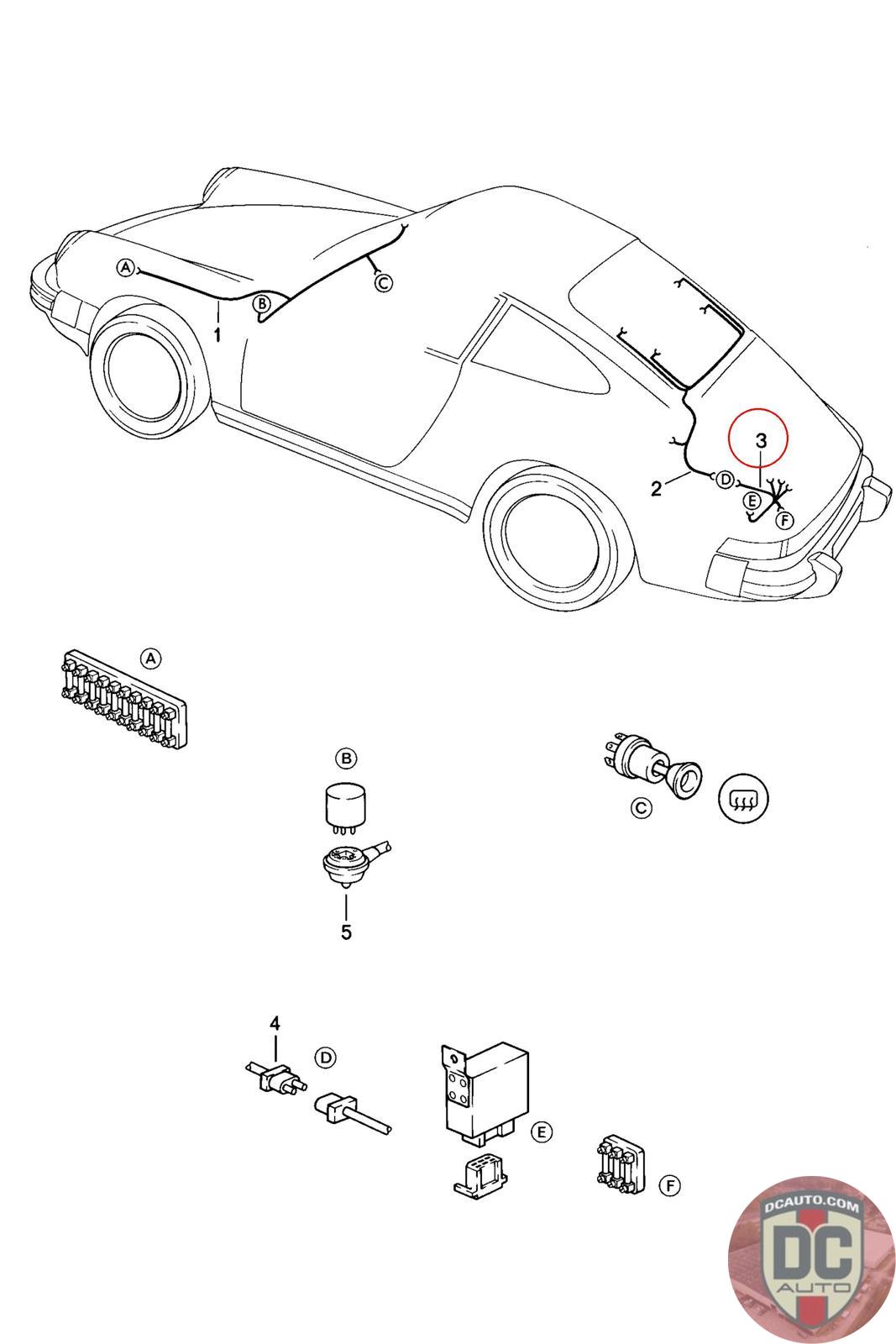 A
B
C
1
3
2
D
E
F
A
B
C
5
4
D
E
F
DCAUTO.COM
DC
AUTO