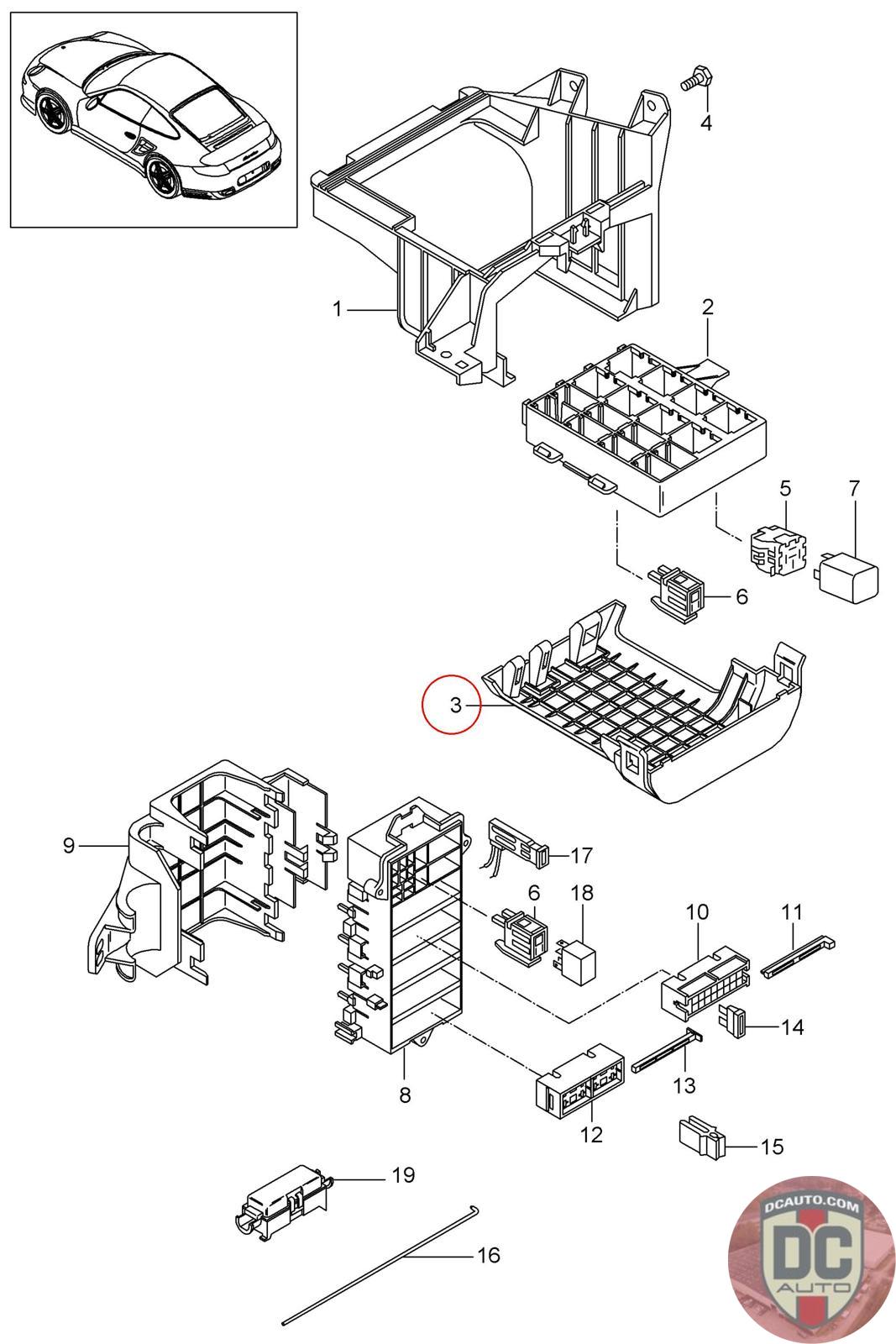 4
1
2
5
7
6
3
9
17
6
18
10
11
14
13
8
12
15
19
16
DCAUTO.COM
DC
AUTO