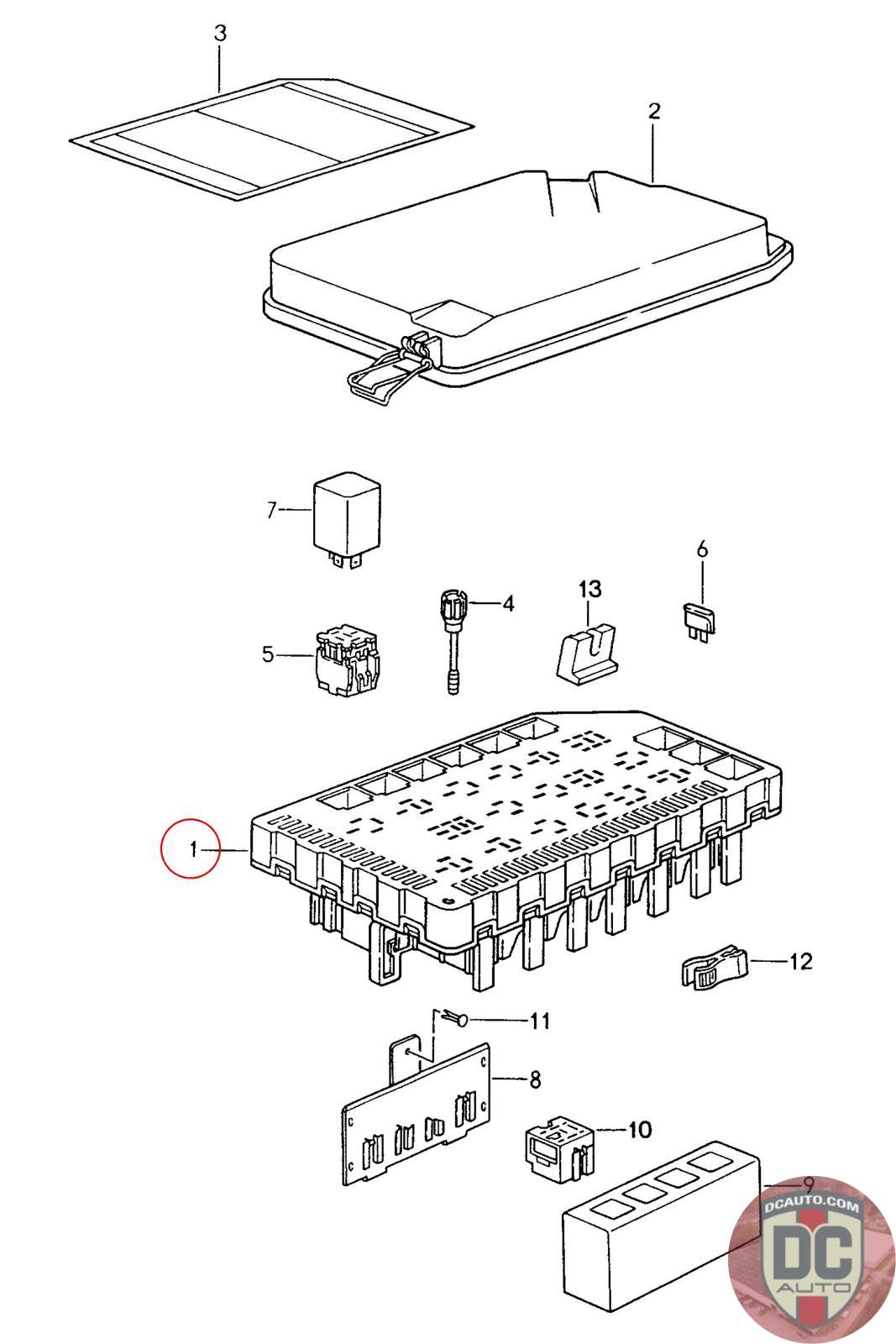 3
2
7
6
4
13
5
1
12
11
8
10
9
DCAUTO.COM
DC
AUTO