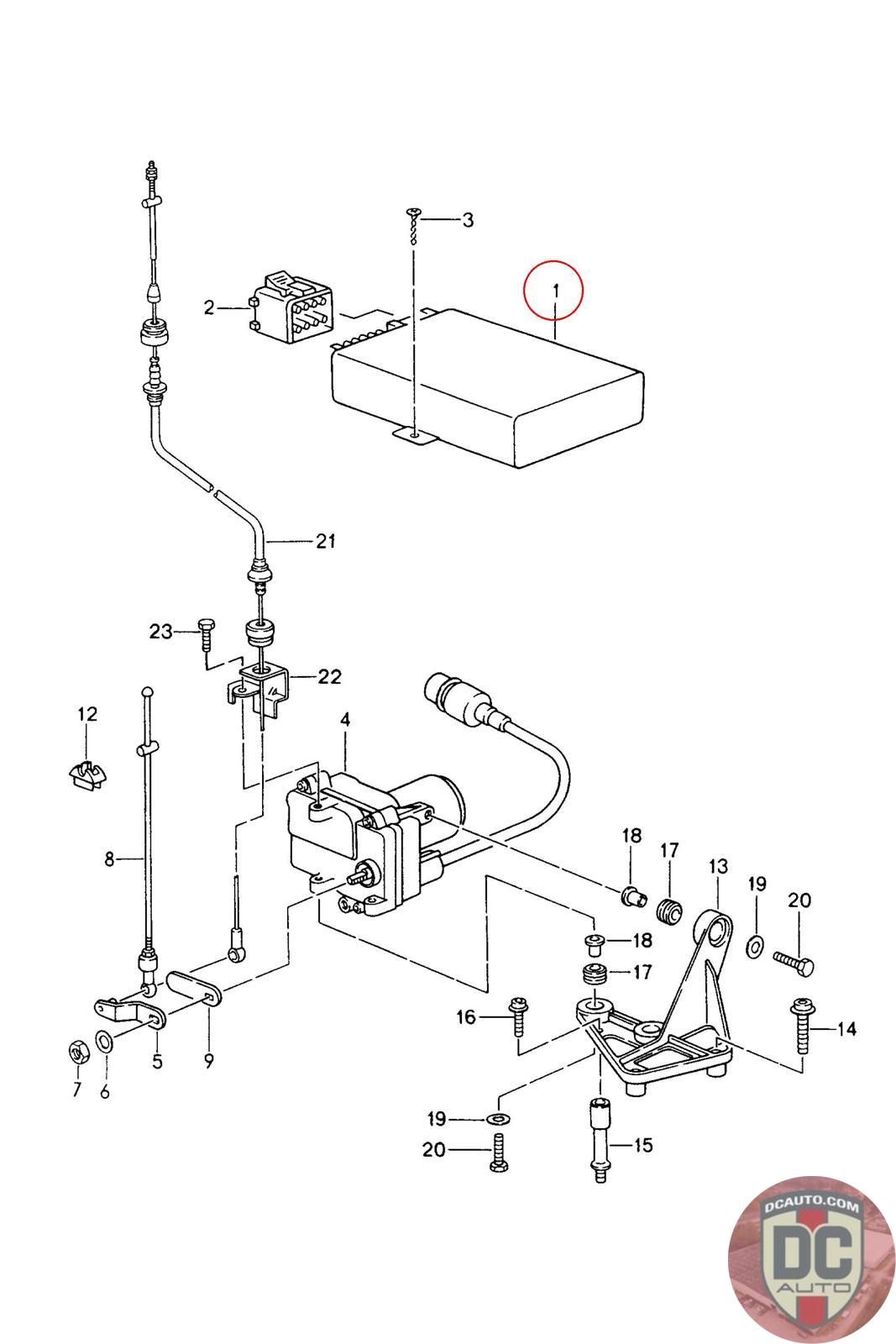 3
1
2
21
23
22
12
4
8
18
17
13
19
20
18
17
16
14
5
9
7
6
19
20
15
DCAUTO.COM
DC
AUTO