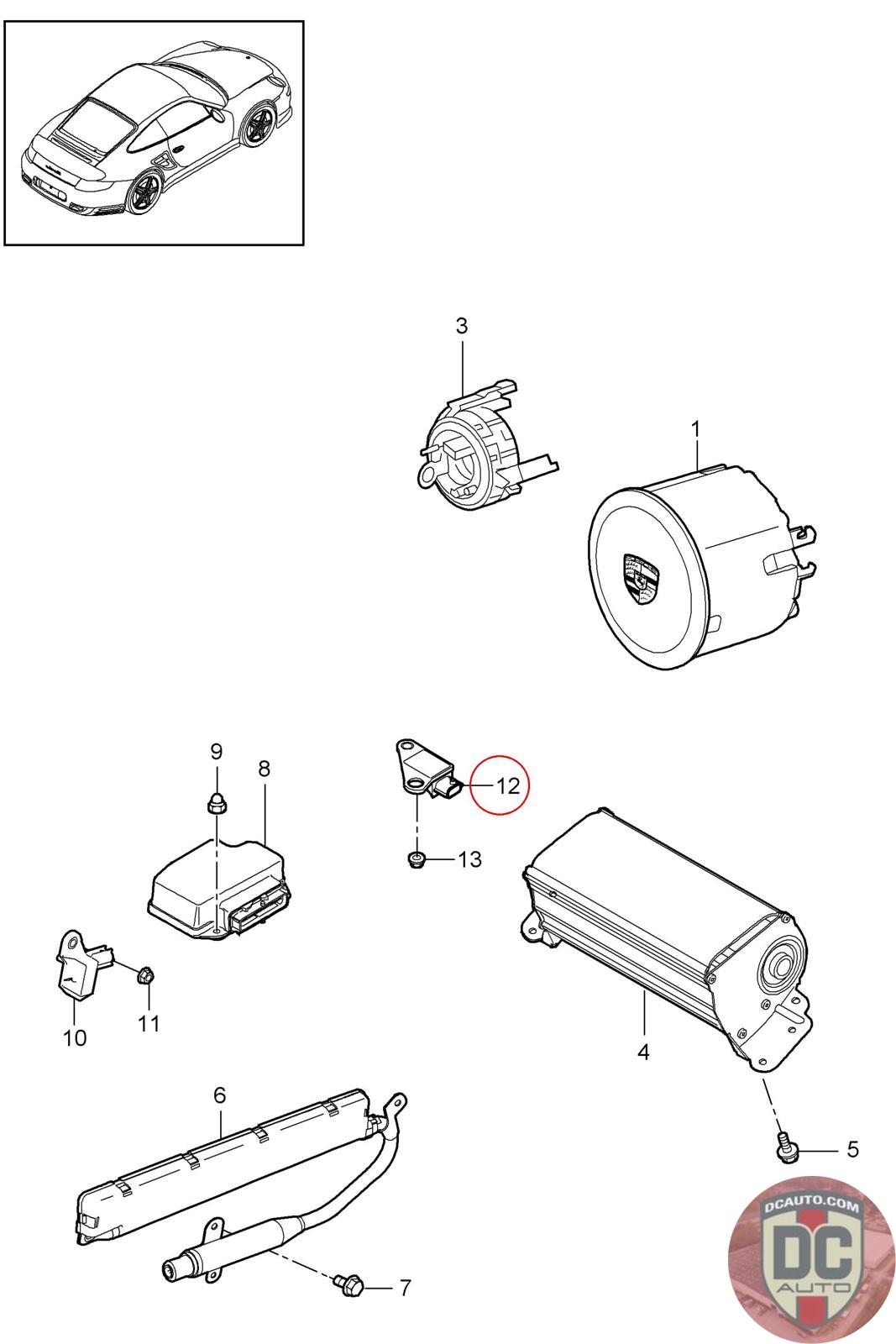 3
1
9
8
12
13
10
11
4
6
5
7
DCAUTO.COM
DC
AUTO