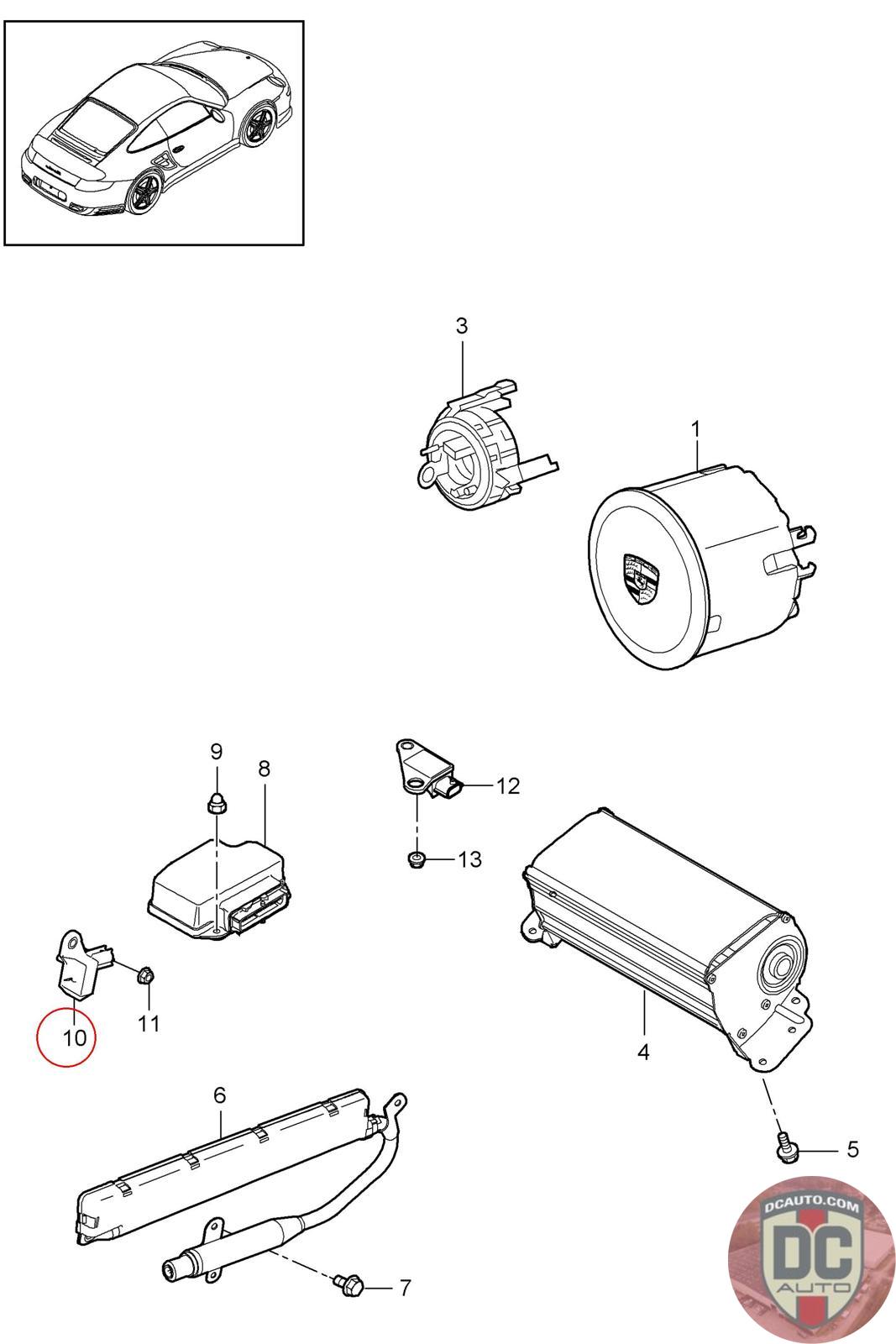 3

1

9

8

12

13

10

11

4

6

5

7

DCAUTO.COM
DC
AUTO