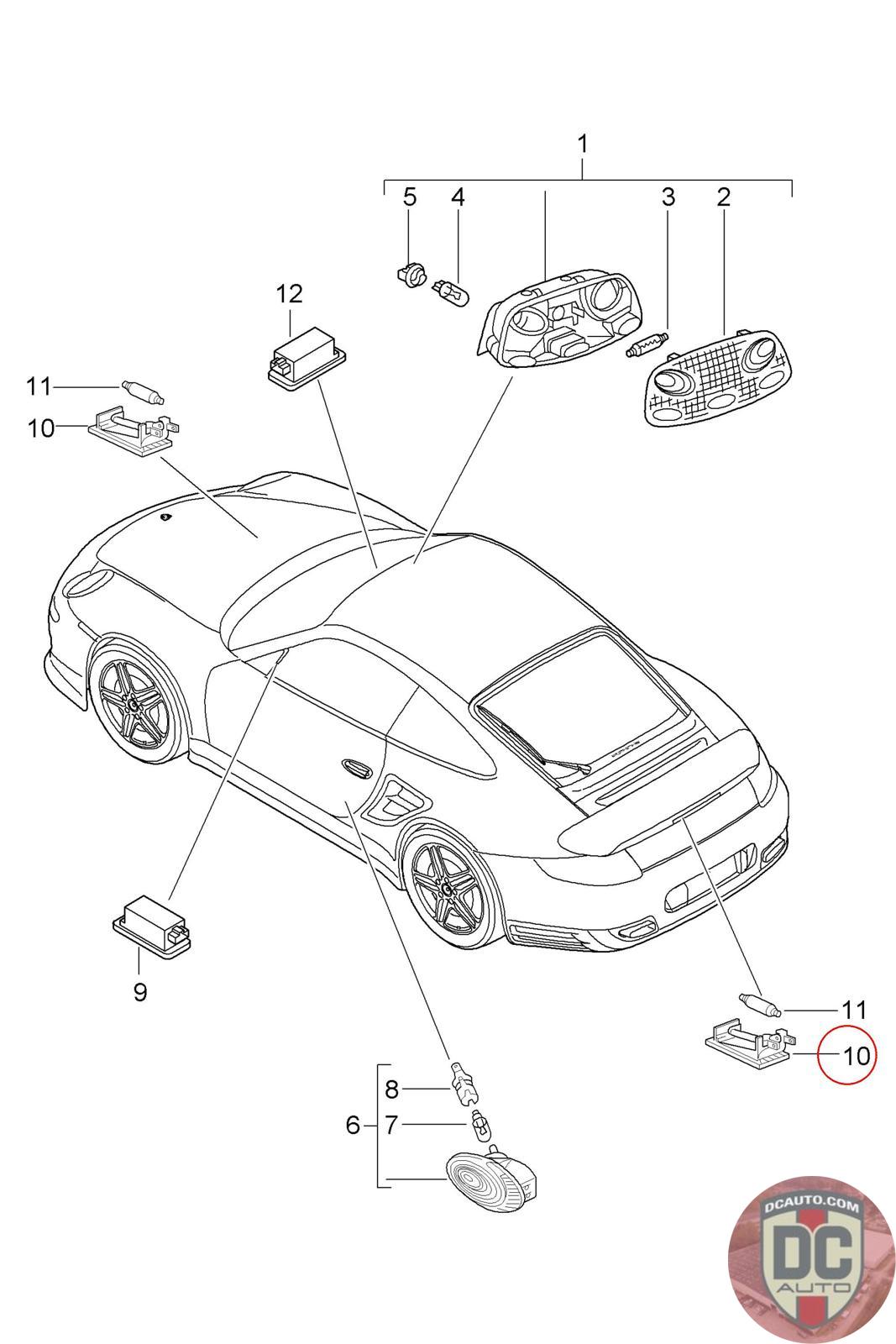 1
5
4
3
2
12
11
10
9
11
10
8
6
7
DCAUTO.COM
DC
AUTO