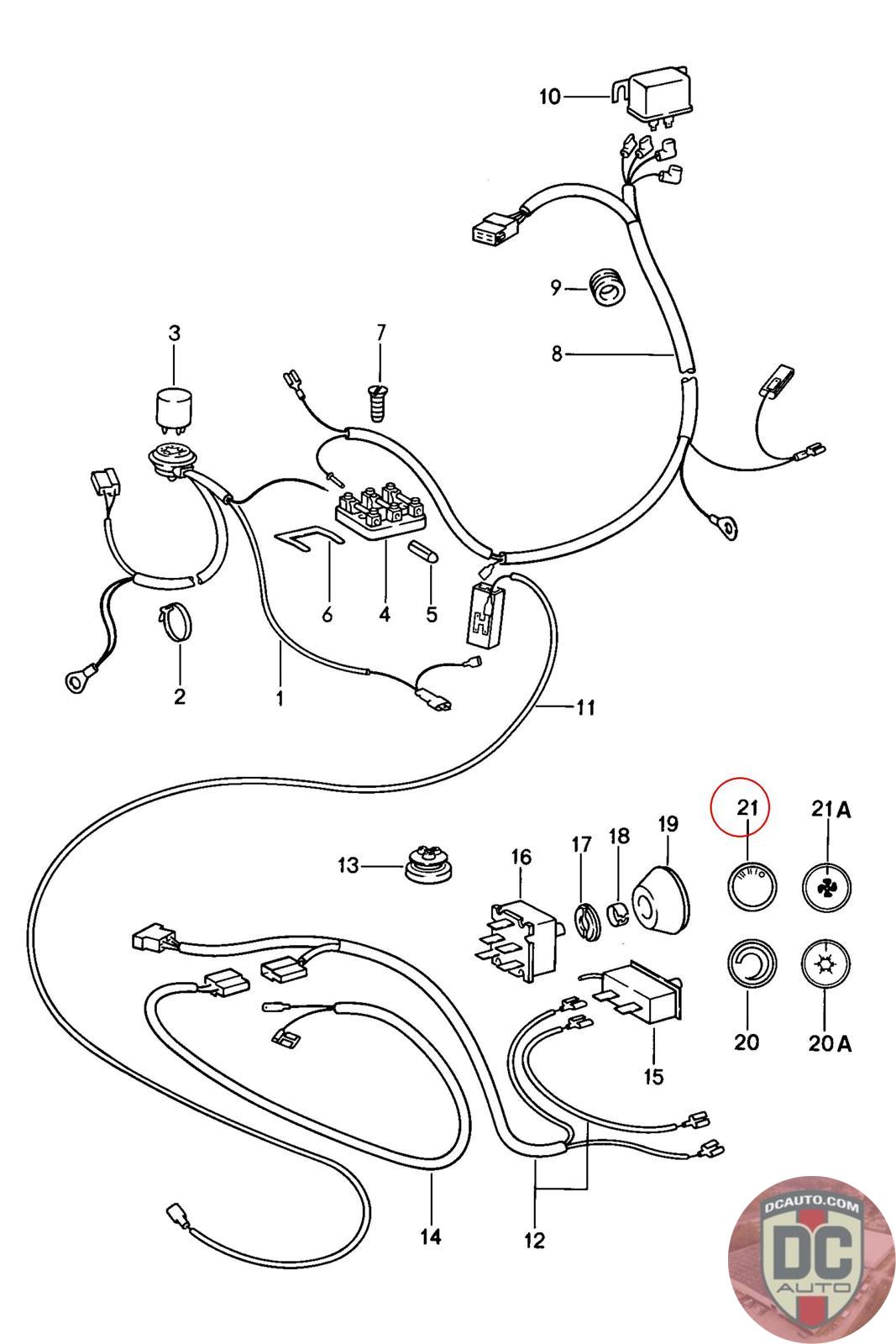 10
9
8
3
7
6
4
5
2
1
11
21
21A
13
16
17
18
19
20
20A
15
14
12
DCAUTO.COM
DC
AUTO