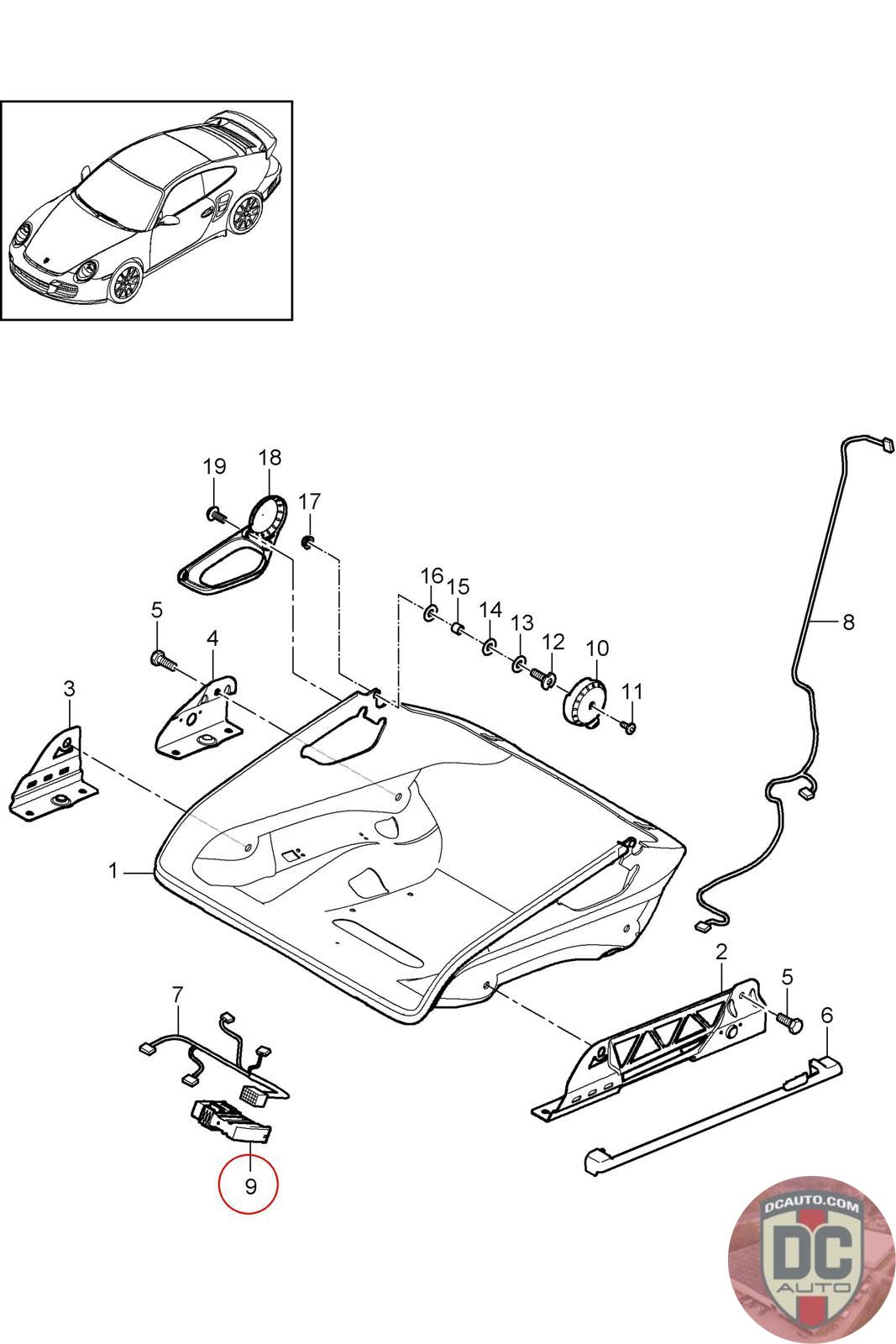 19
18
17
16
15
14
13
12
10
11
8
5
4
3
1
2
5
6
7
9

DCAUTO.COM
DC
AUTO