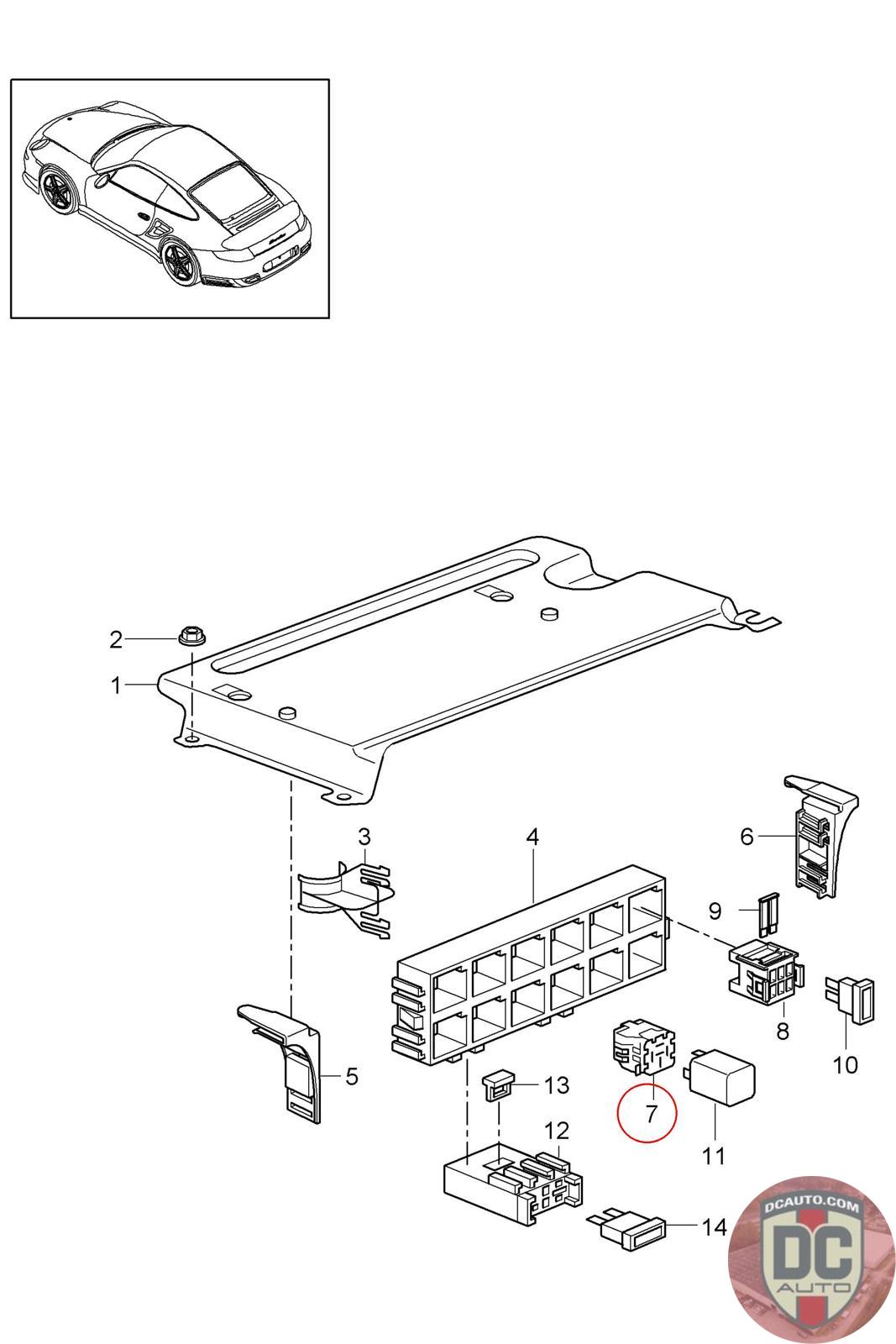 2
1
3
4
6
9
8
10
5
13
7
11
12
14
DCAUTO.COM
DC
AUTO