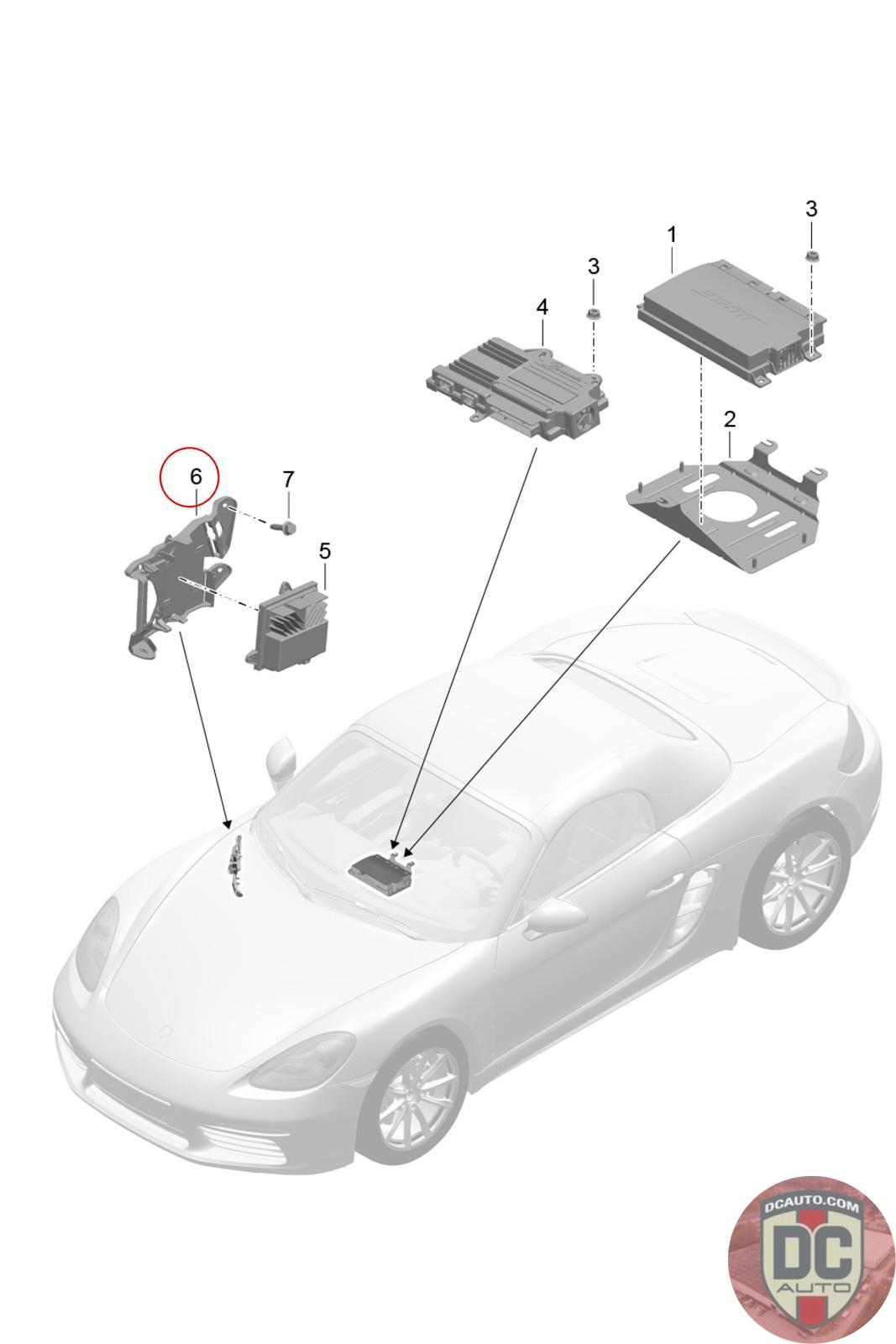 3
1
3
4
2
6
7
5
DCAUTO.COM
DC
AUTO