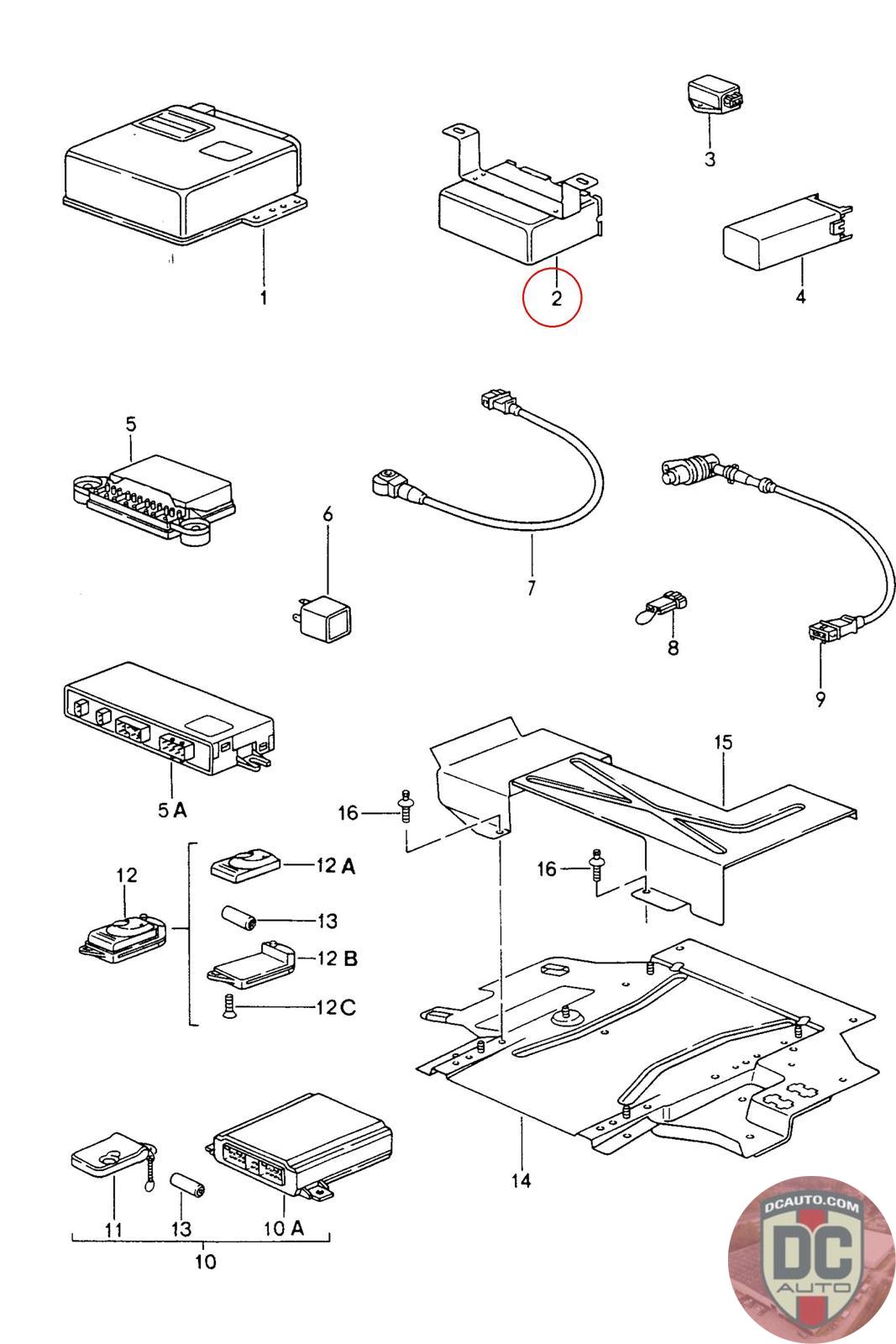 1
2
3
4
5
6
7
8
9
5 A
15
16
16
12
12 A
13
12 B
12 C
14
11
13
10 A
10
DCAUTO.COM
DC
AUTO